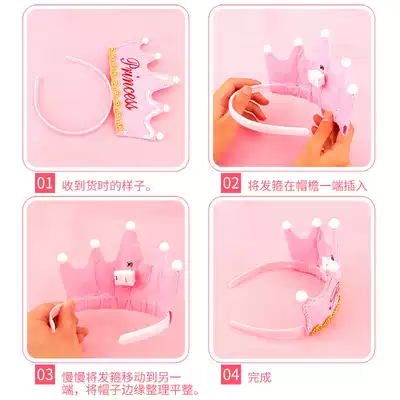 Princess

01 收到货时的样子。

02 将发箍在帽檐一端插入

03 慢慢将发箍移动到另一端，将帽子边缘整理平整。

04 完成