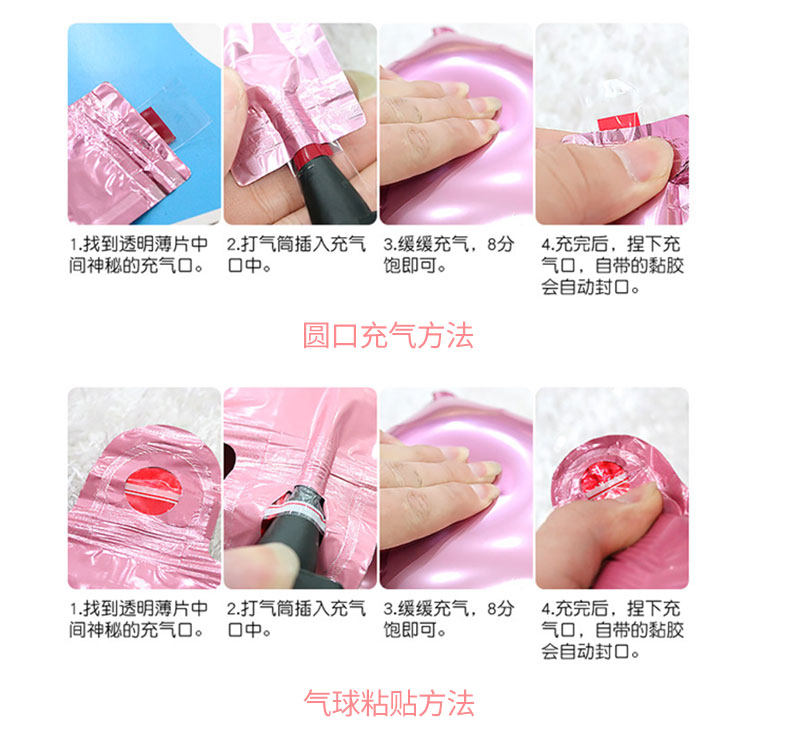 1.找到透明薄片中间神秘的充气口。

2.打气筒插入充气口中。

3.缓缓充气，8分饱即可。

4.充完后，捏下充气口，自带的黏胶会自动封口。

圆口充气方法

1.找到透明薄片中间神秘的充气口。

2.打气筒插入充气口中。

3.缓缓充气，8分饱即可。

4.充完后，捏下充气口，自带的黏胶会自动封口。

气球粘贴方法