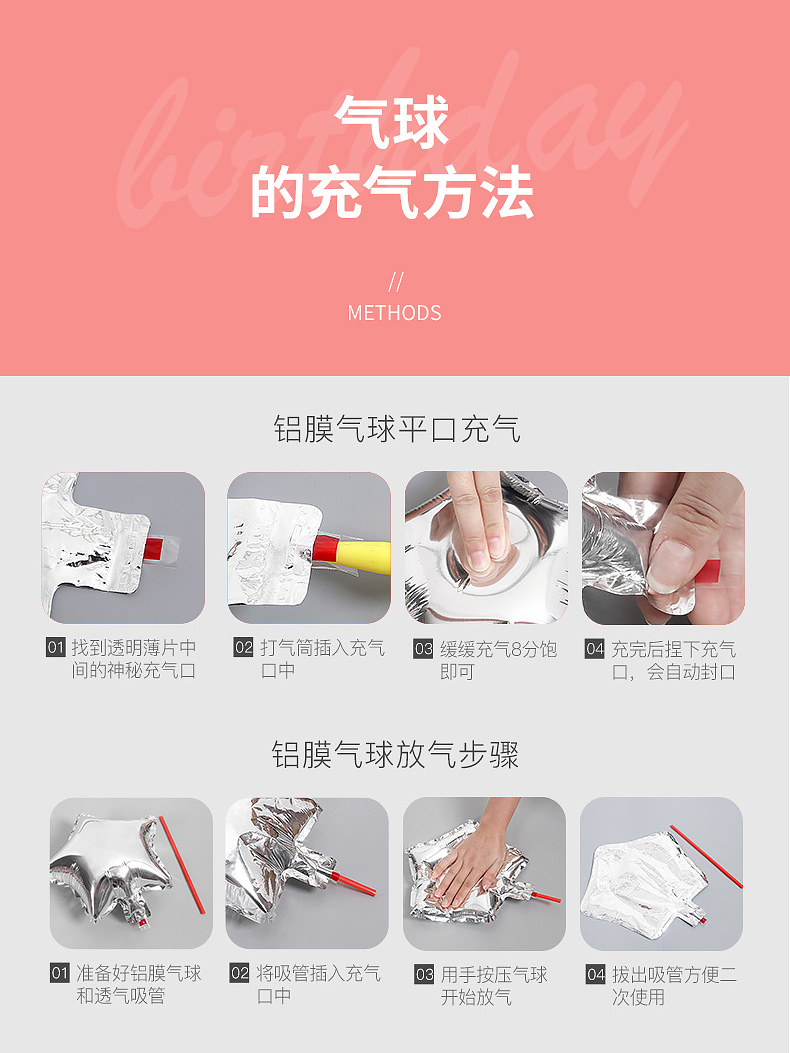 birthday

气球
的充气方法

//
METHODS

铝膜气球平口充气

01 找到透明薄片中间的神秘充气口

02 打气筒插入充气口中

03 缓缓充气8分饱即可

04 充完后捏下充气口，会自动封口

铝膜气球放气步骤

01 准备好铝膜气球和透气吸管

02 将吸管插入充气口中

03 用手按压气球开始放气

04 拔出吸管方便二次使用