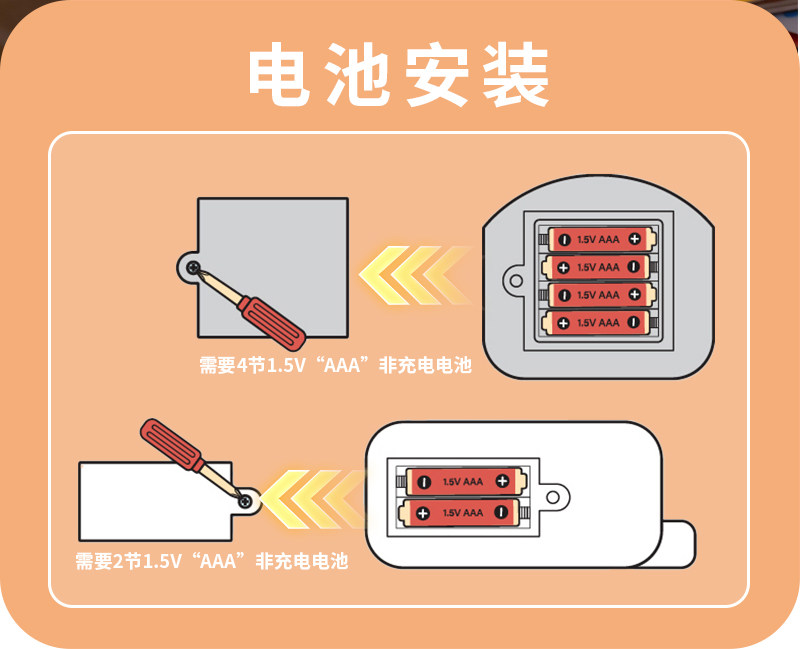 电池安装

1.5V AAA
1.5V AAA
1.5V AAA
1.5V AAA

需要4节1.5V“AAA”非充电电池

1.5V AAA
1.5V AAA

需要2节1.5V“AAA”非充电电池