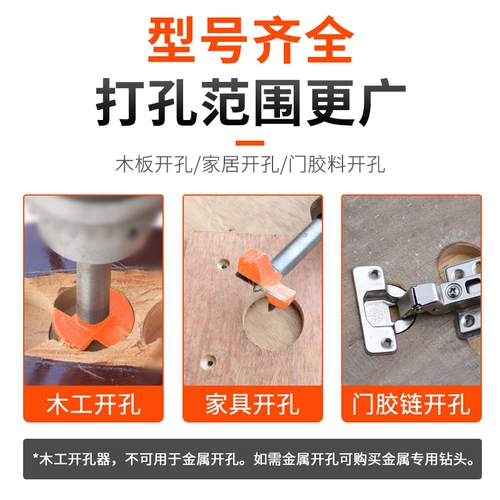 型号齐全
打孔范围更广

木板开孔/家居开孔/门胶料开孔

木工开孔

家具开孔

门胶链开孔

*木工开孔器，不可用于金属开孔。如需金属开孔可购买金属专用钻头。