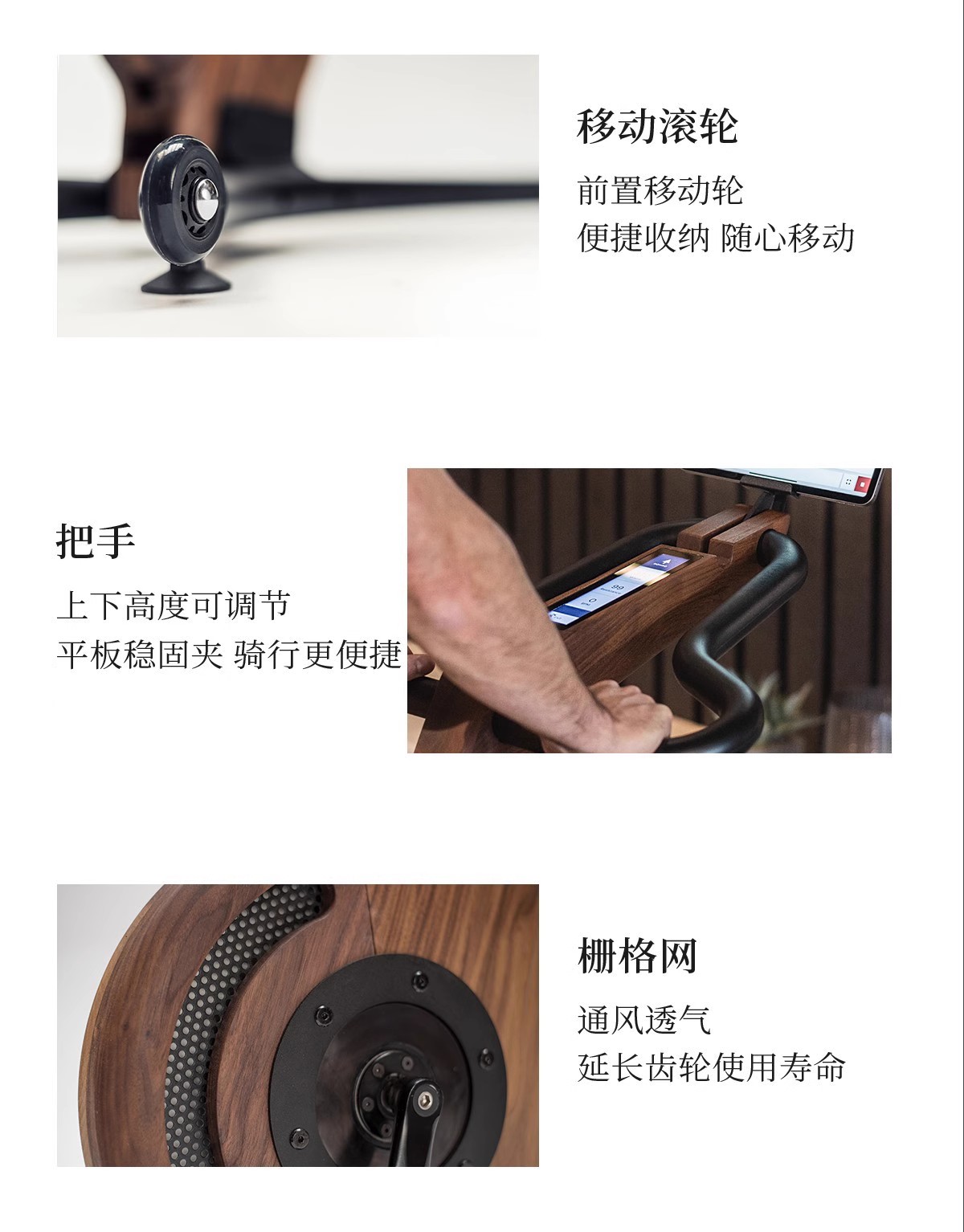 移动滚轮

前置移动轮
便捷收纳 随心移动

把手

上下高度可调节
平板稳固夹 骑行更便捷

栅格网

通风透气
延长齿轮使用寿命