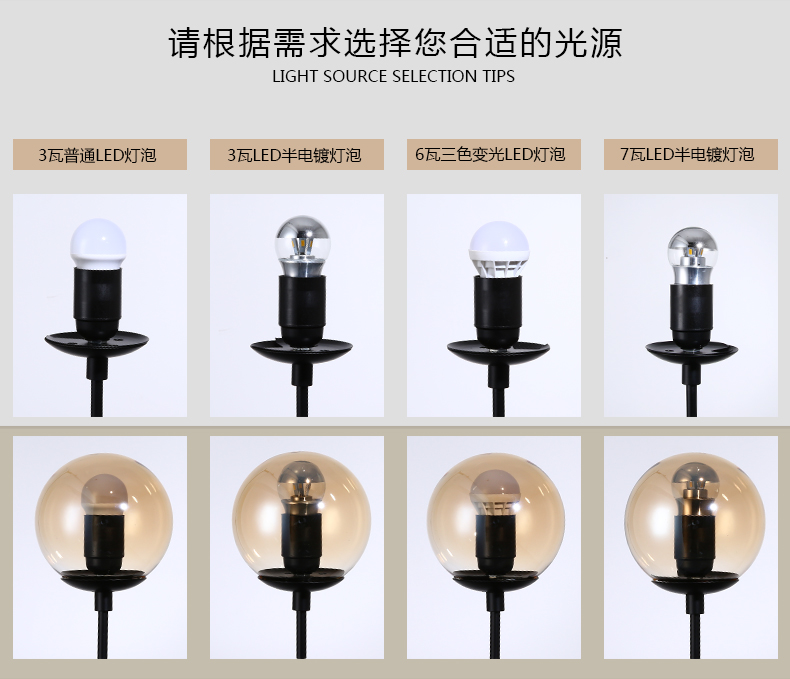 请根据需求选择您合适的光源
LIGHT SOURCE SELECTION TIPS

3瓦普通LED灯泡

3瓦LED半电镀灯泡

6瓦三色变光LED灯泡

7瓦LED半电镀灯泡