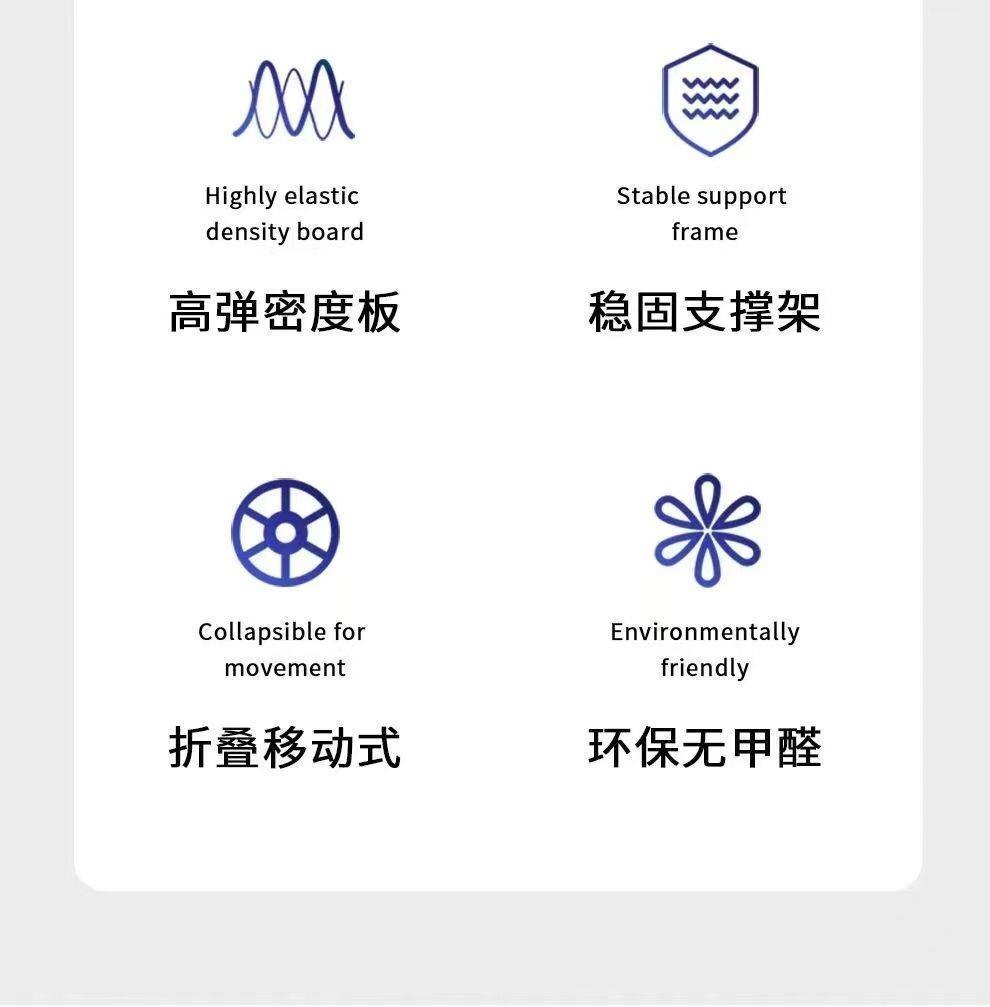 Highly elastic density board

高弹密度板

Stable support frame

稳固支撑架

Collapsible for movement

折叠移动式

Environmentally friendly

环保无甲醛