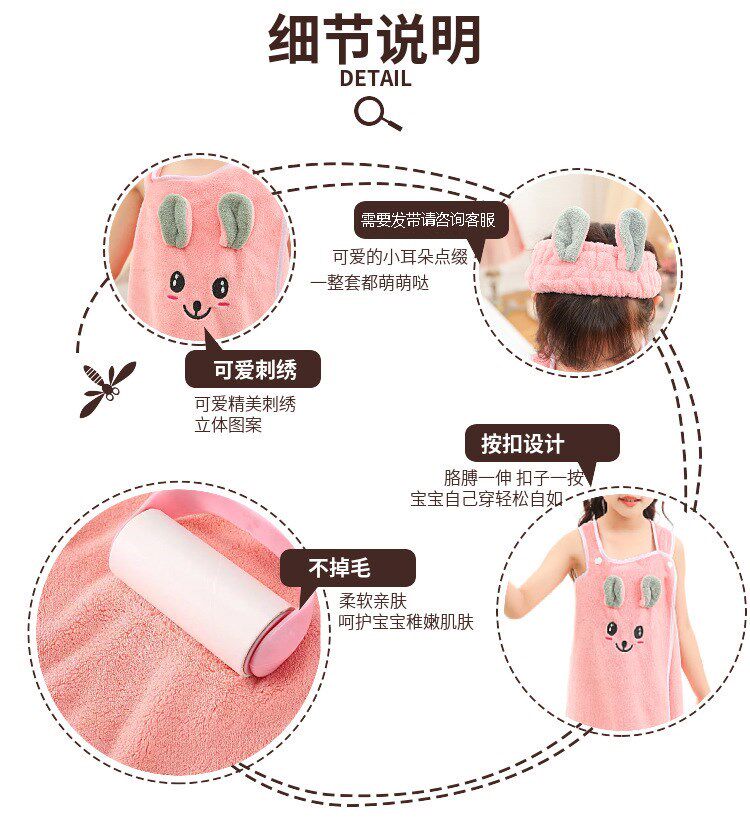 细节说明
DETAIL

需要发带请咨询客服
可爱的小耳朵点缀
一整套都萌萌哒

可爱刺绣
可爱精美刺绣
立体图案

按扣设计
胳膊一伸 扣子一按
宝宝自己穿轻松自如

不掉毛
柔软亲肤
呵护宝宝稚嫩肌肤