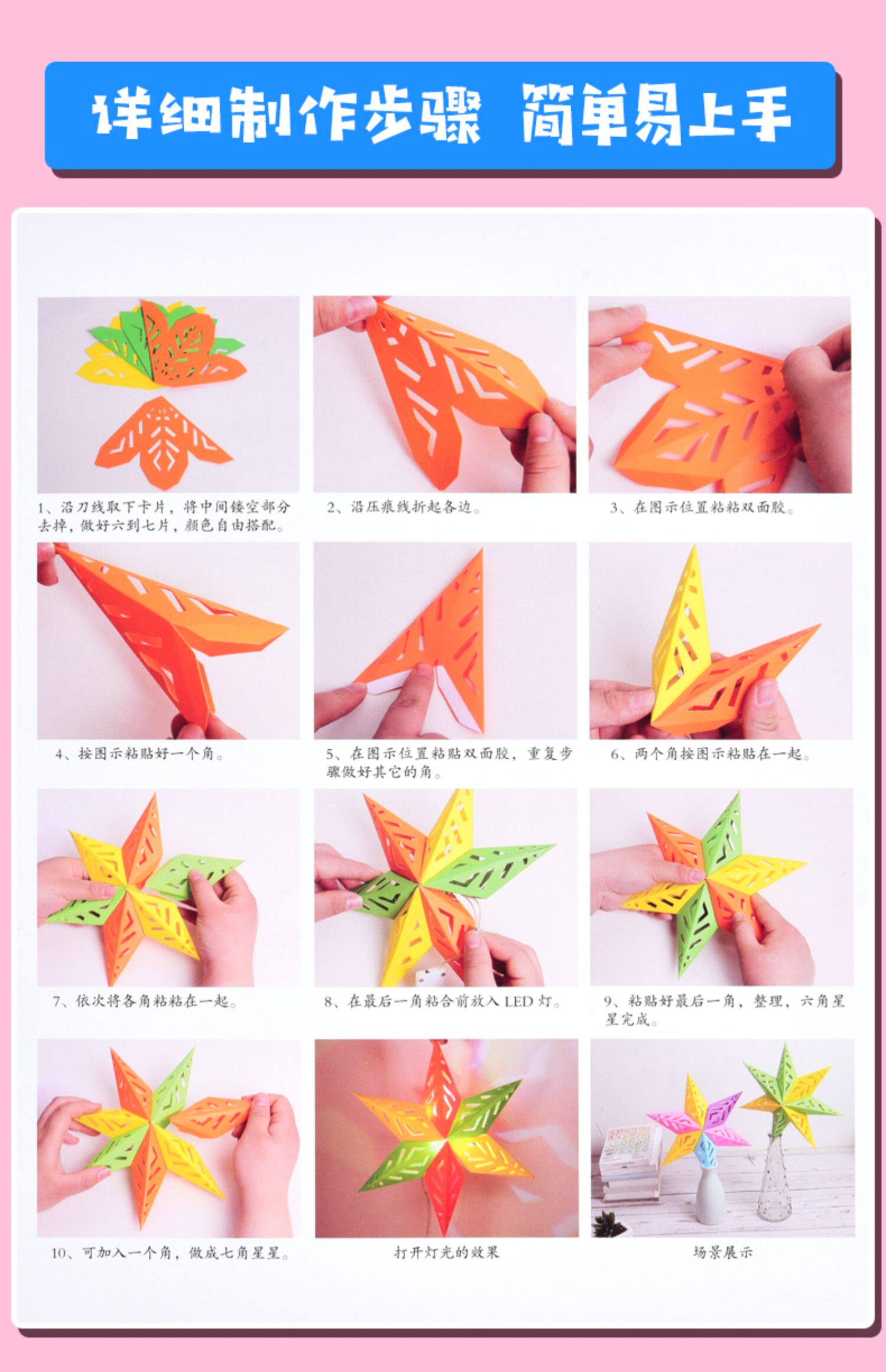 详细制作步骤　简单易上手

1、沿刀线取下卡片，将中间镂空部分去掉，做好六到七片，颜色自由搭配。

2、沿压痕线折起各边。

3、在图示位置粘粘双面胶。

4、按图示粘贴好一个角。

5、在图示位置粘贴双面胶，重复步骤做好其它的角。

6、两个角按图示粘贴在一起。

7、依次将各角粘粘在一起。

8、在最后一角粘合前放入 LED 灯。

9、粘贴好最后一角，整理，六角星星完成。

10、可加入一个角，做成七角星星。

打开灯光的效果

场景展示