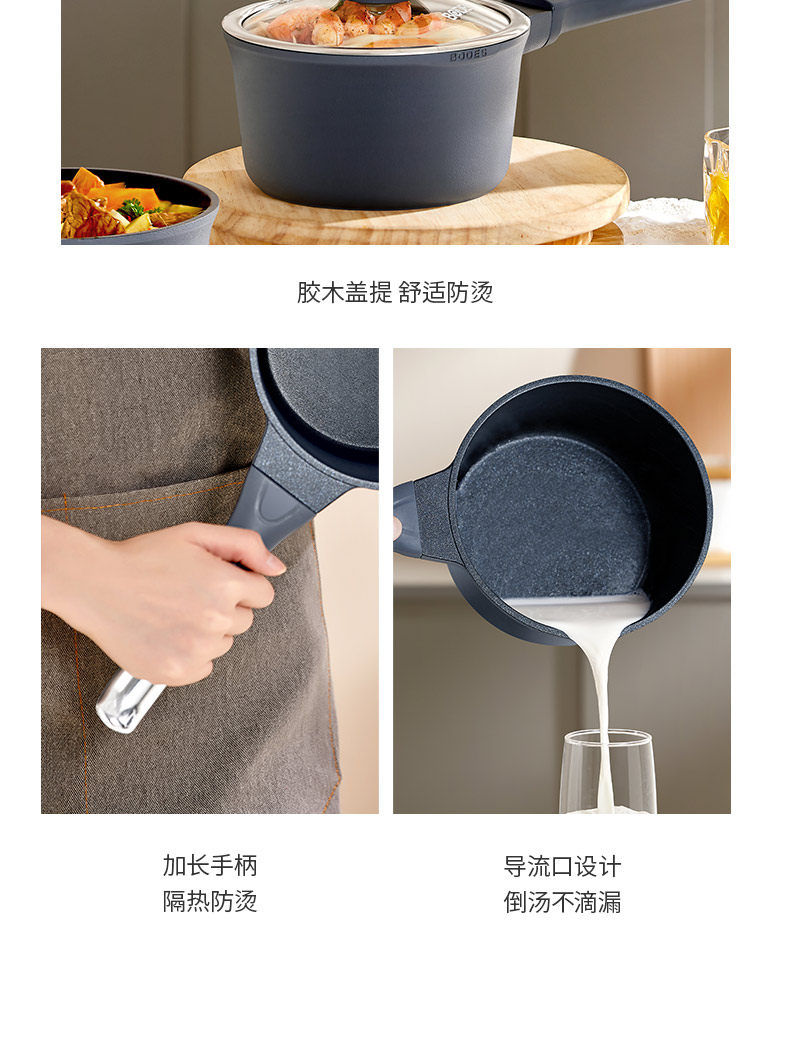 BODES

胶木盖提 舒适防烫

加长手柄
隔热防烫

导流口设计
倒汤不滴漏