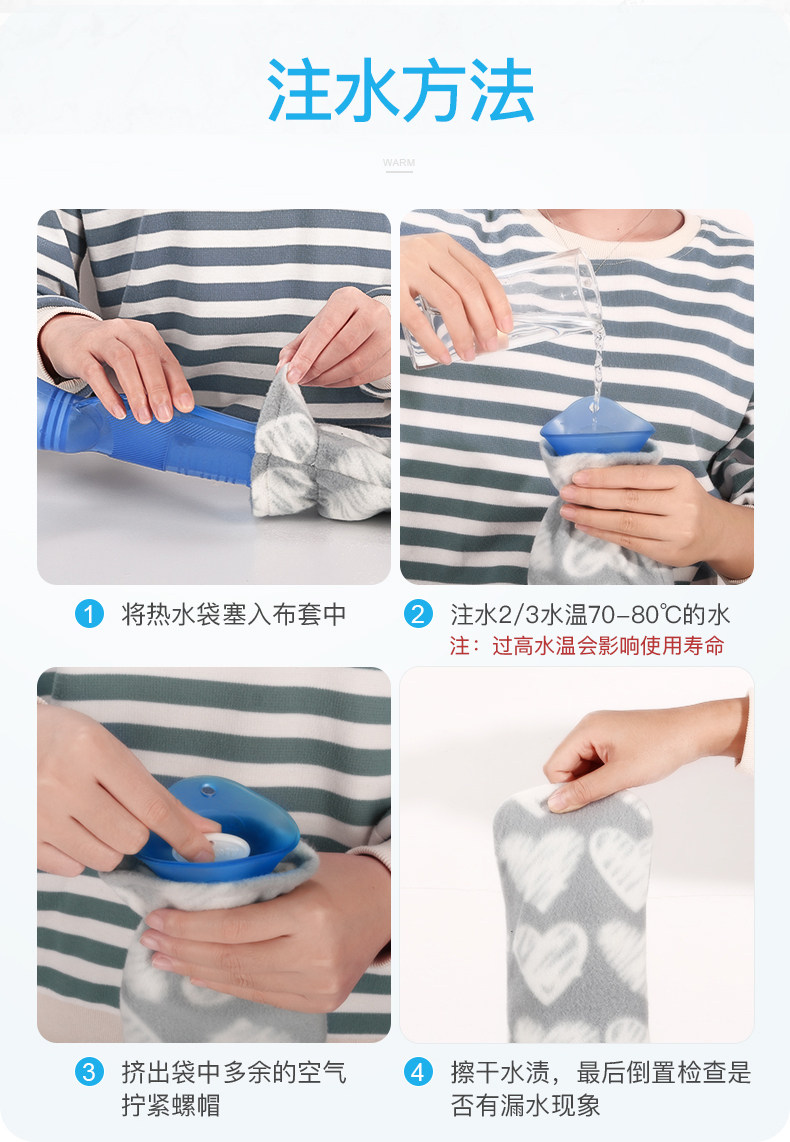 注水方法

WARM

1 将热水袋塞入布套中

2 注水2/3水温70-80℃的水
注：过高水温会影响使用寿命

3 挤出袋中多余的空气拧紧螺帽

4 擦干水渍，最后倒置检查是否有漏水现象