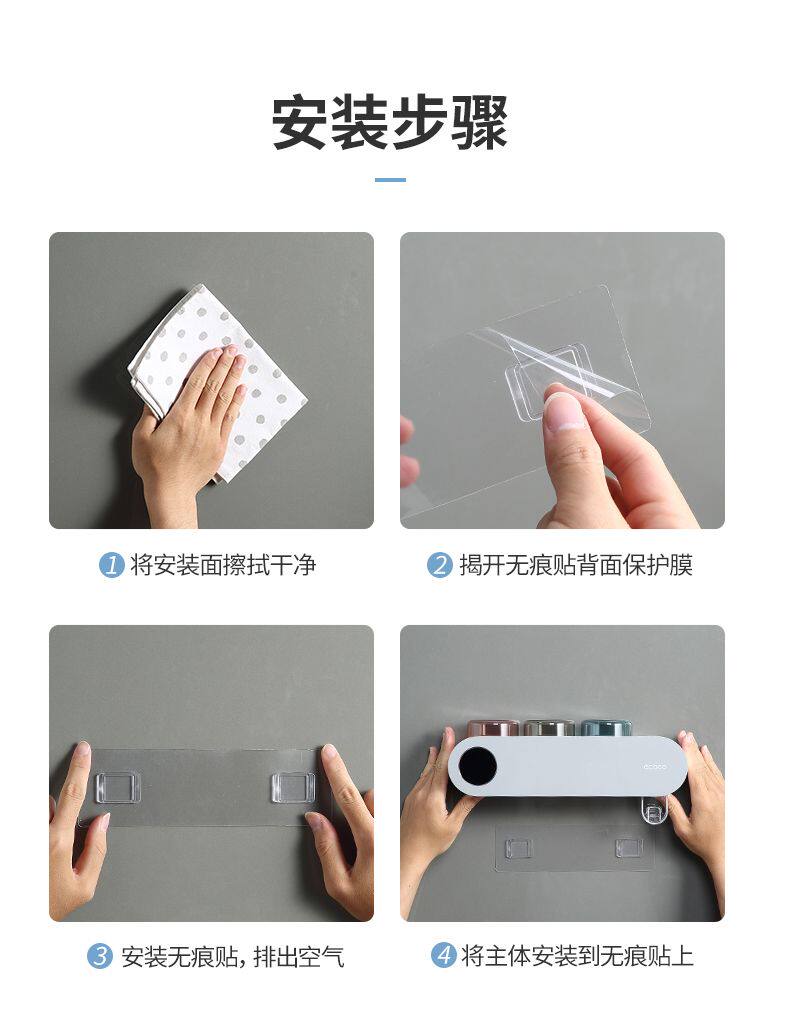 安装步骤

1 将安装面擦拭干净

2 揭开无痕贴背面保护膜

3 安装无痕贴，排出空气

ecoco

4 将主体安装到无痕贴上