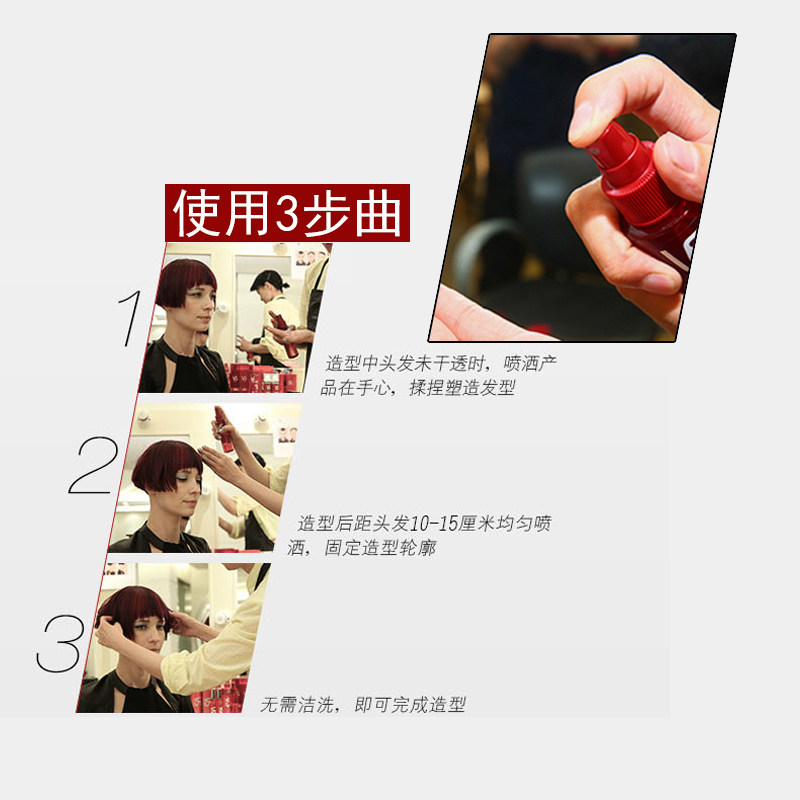 使用3步曲

1

造型中头发未干透时，喷洒产品在手心，揉捏塑造发型

2

造型后距头发10-15厘米均匀喷洒，固定造型轮廓

3

无需洁洗，即可完成造型