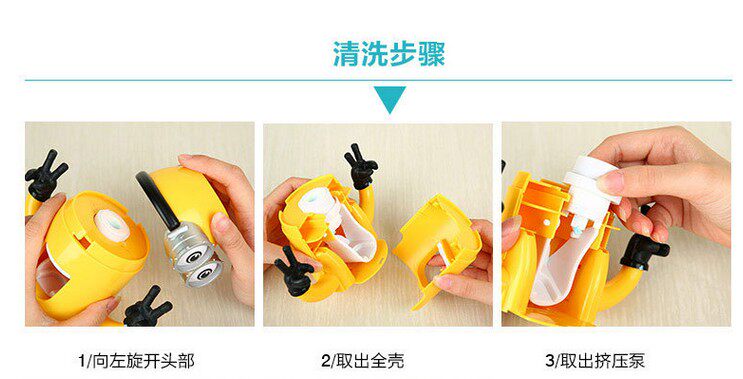 清洗步骤

1/向左旋开头部

2/取出全壳

3/取出挤压泵