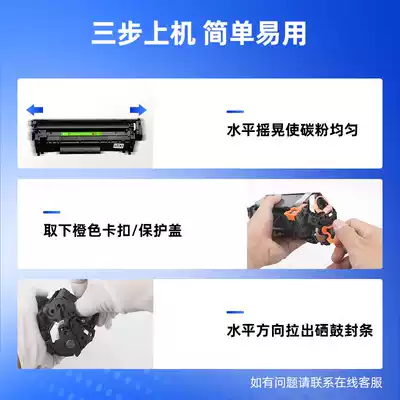 三步上机 简单易用

水平摇晃使碳粉均匀

取下橙色卡扣/保护盖

水平方向拉出硒鼓封条

如有问题请联系在线客服