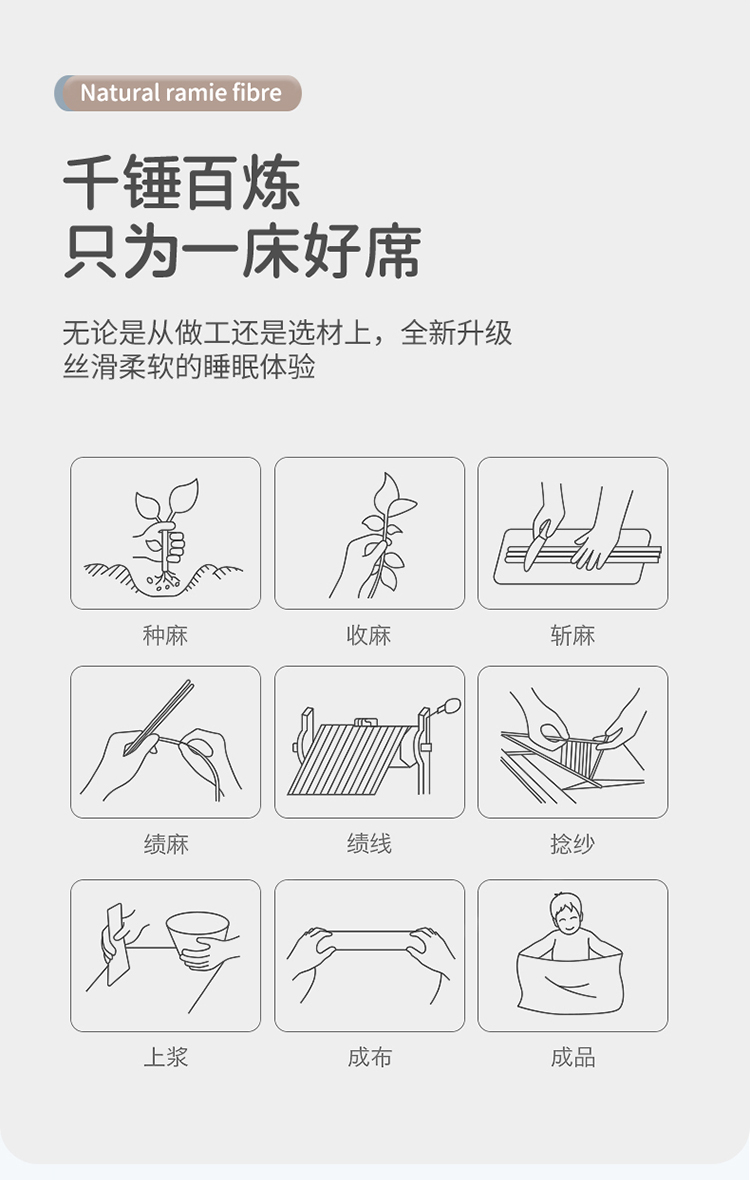 Natural ramie fibre

千锤百炼
只为一床好席

无论是从做工还是选材上，全新升级
丝滑柔软的睡眠体验

种麻

收麻

斩麻

绩麻

绩线

捻纱

上浆

成布

成品