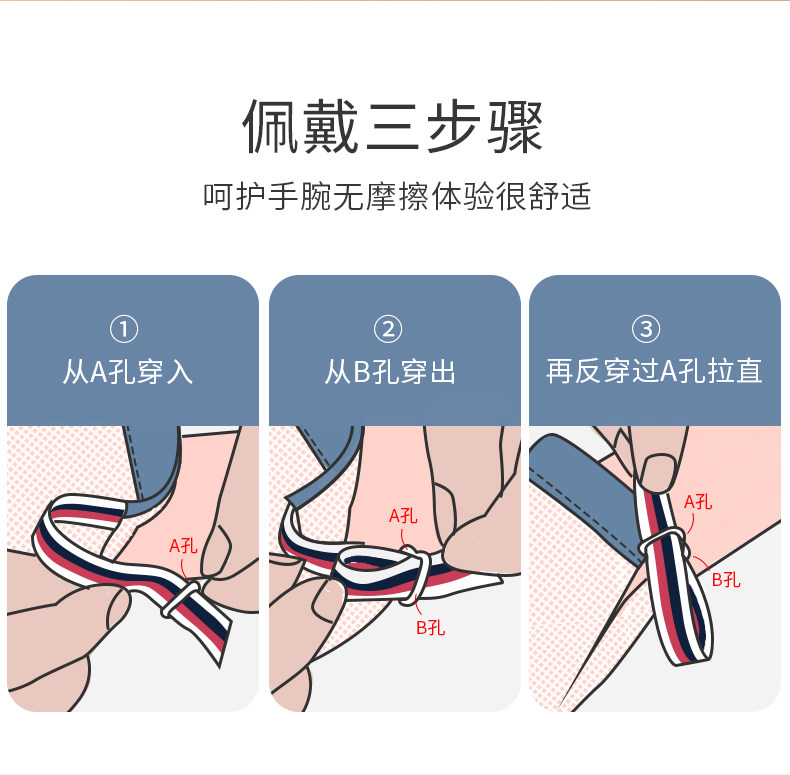 佩戴三步骤

呵护手腕无摩擦体验很舒适

①
从A孔穿入

A孔

②
从B孔穿出

A孔

B孔

③
再反穿过A孔拉直

A孔

B孔