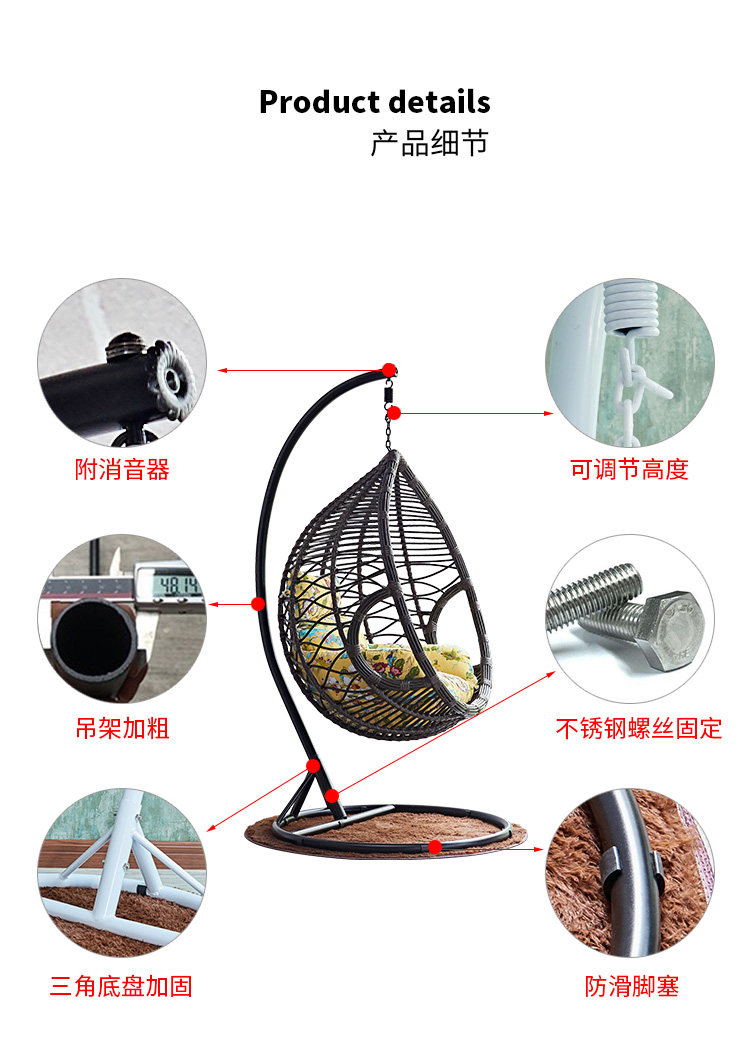 Product details
产品细节

附消音器

可调节高度

48.14

吊架加粗

不锈钢螺丝固定

三角底盘加固

防滑脚塞