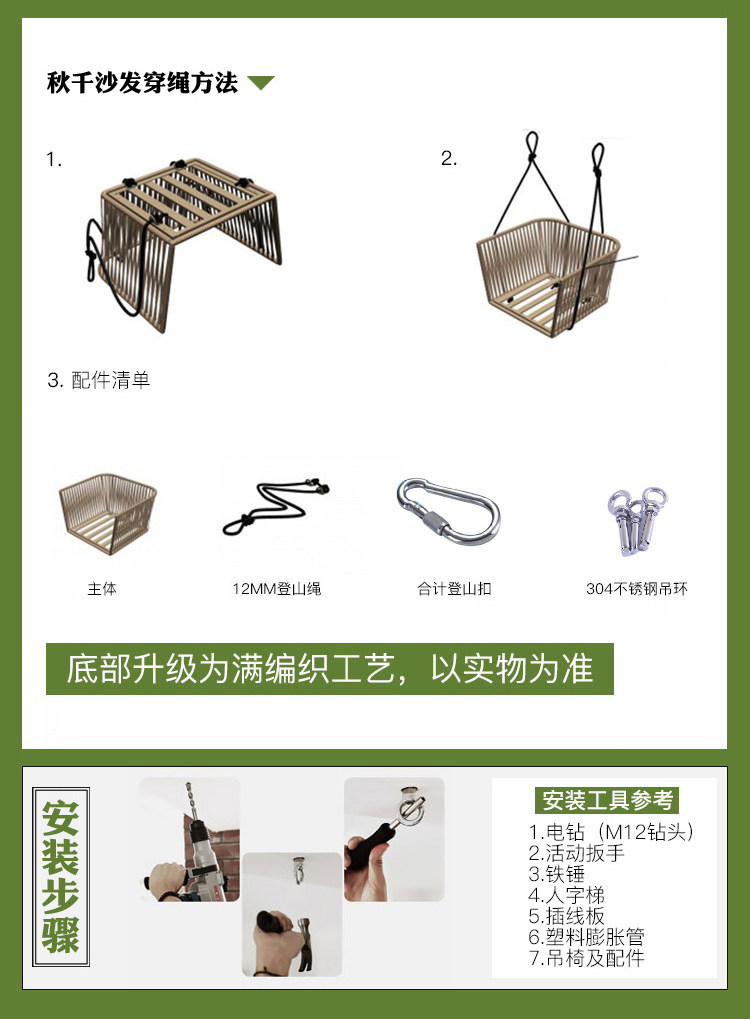 秋千沙发穿绳方法

1.

2.

3. 配件清单

主体

12MM登山绳

合计登山扣

304不锈钢吊环

底部升级为满编织工艺，以实物为准

安装步骤

安装工具参考
1.电钻（M12钻头）
2.活动扳手
3.铁锤
4.人字梯
5.插线板
6.塑料膨胀管
7.吊椅及配件