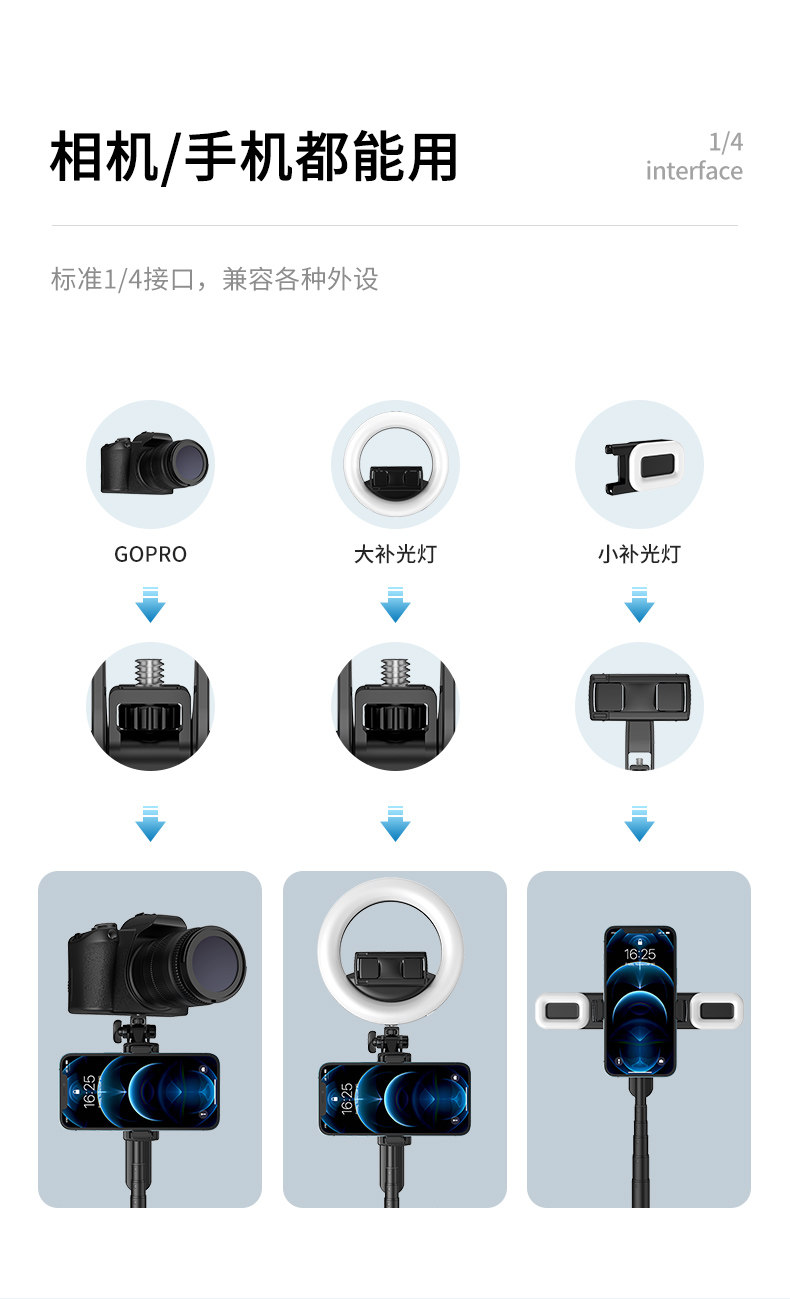 相机/手机都能用

1/4
interface

标准1/4接口，兼容各种外设

GOPRO

大补光灯

小补光灯

16:25

16:25

16:25