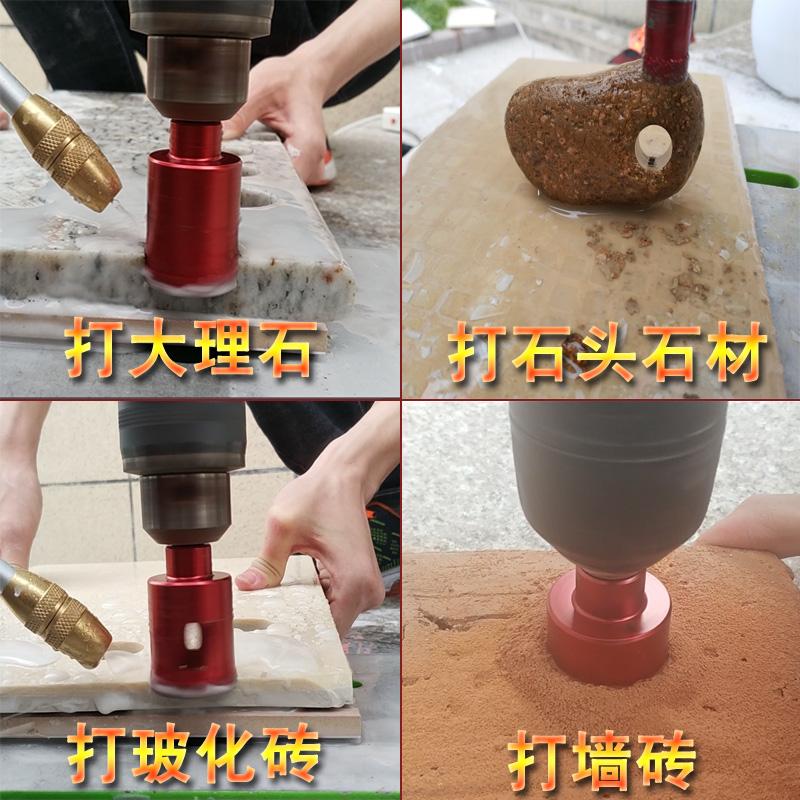 打大理石

打石头石材

打玻化砖

打墙砖