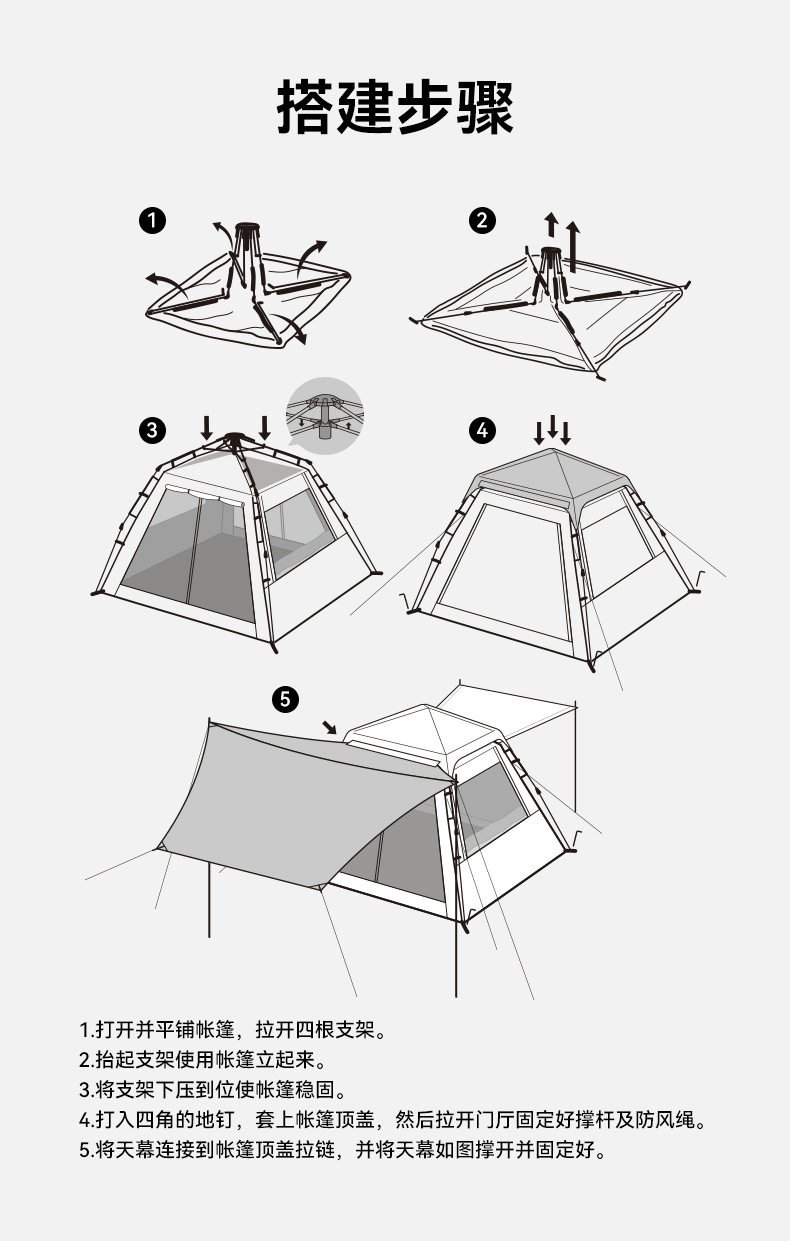 搭建步骤

1

2

3

4

5

1.打开并平铺帐篷，拉开四根支架。
2.抬起支架使用帐篷立起来。
3.将支架下压到位使帐篷稳固。
4.打入四角的地钉，套上帐篷顶盖，然后拉开门厅固定好撑杆及防风绳。
5.将天幕连接到帐篷顶盖拉链，并将天幕如图撑开并固定好。