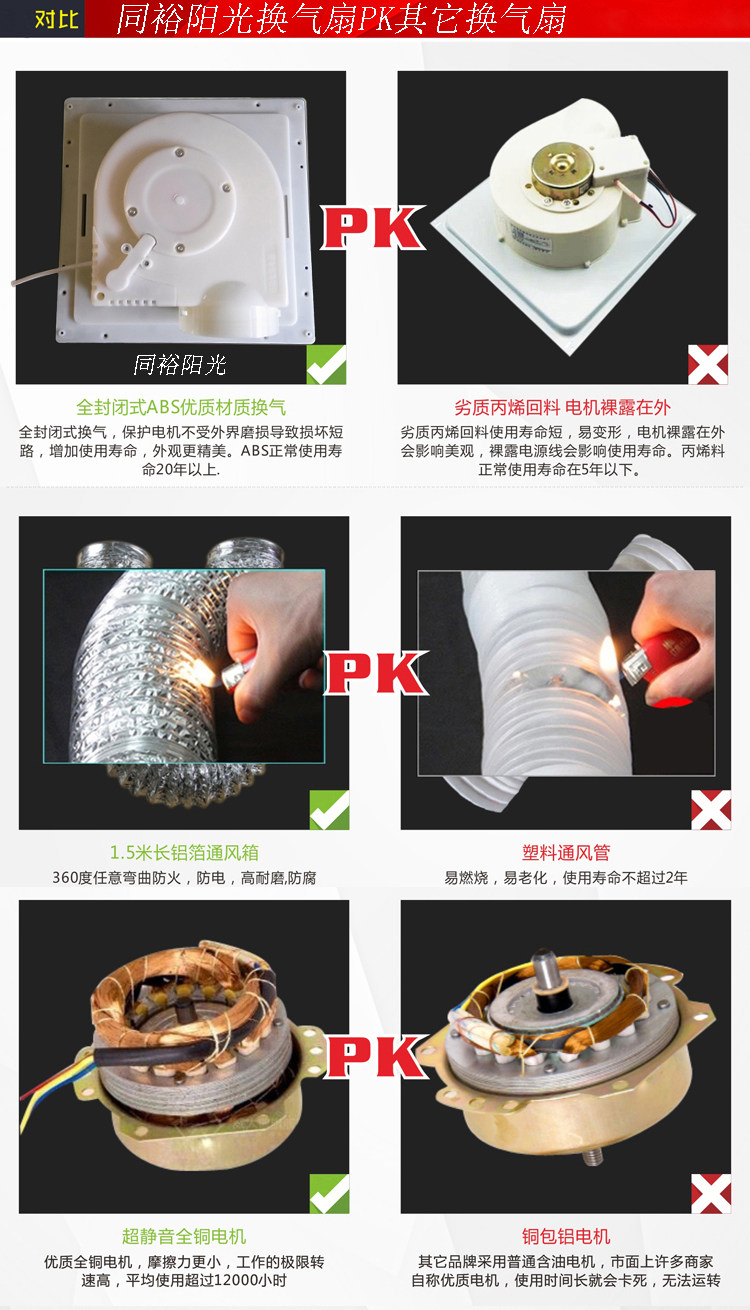 对比 同裕阳光换气扇PK其它换气扇

同裕阳光

PK

全封闭式ABS优质材质换气
全封闭式换气，保护电机不受外界磨损导致损坏短路，增加使用寿命，外观更精美。ABS正常使用寿命20年以上.

劣质丙烯回料 电机裸露在外
劣质丙烯回料使用寿命短，易变形，电机裸露在外会影响美观，裸露电源线会影响使用寿命。丙烯料正常使用寿命在5年以下。

PK

1.5米长铝箔通风箱
360度任意弯曲防火，防电，高耐磨,防腐

塑料通风管
易燃烧，易老化，使用寿命不超过2年

PK

超静音全铜电机
优质全铜电机，摩擦力更小，工作的极限转速高，平均使用超过12000小时

铜包铝电机
其它品牌采用普通含油电机，市面上许多商家自称优质电机，使用时间长就会卡死，无法运转