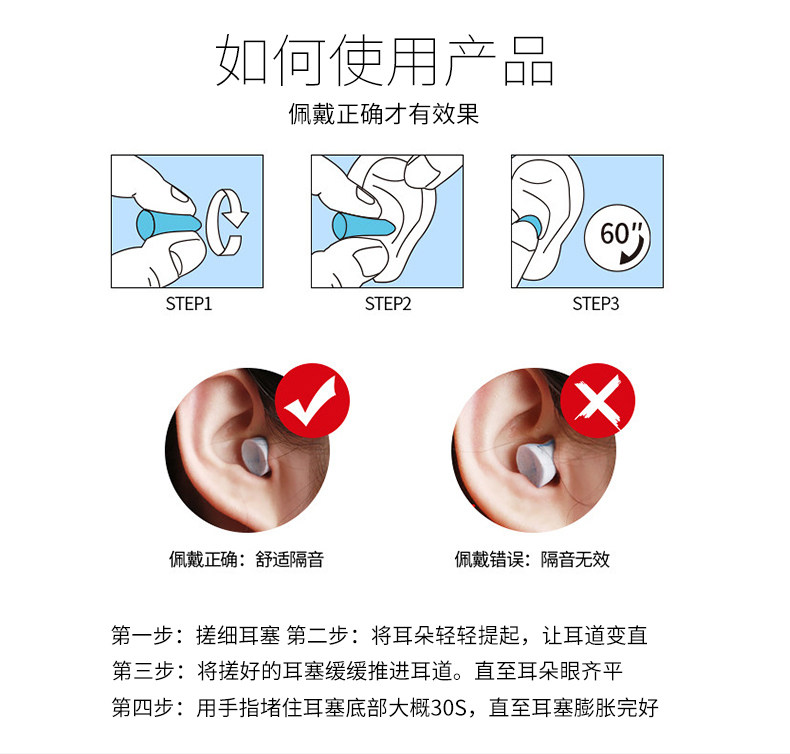 如何使用产品

佩戴正确才有效果

STEP1

STEP2

60″

STEP3

佩戴正确：舒适隔音

佩戴错误：隔音无效

第一步：搓细耳塞 第二步：将耳朵轻轻提起，让耳道变直
第三步：将搓好的耳塞缓缓推进耳道。直至耳朵眼齐平
第四步：用手指堵住耳塞底部大概30S，直至耳塞膨胀完好