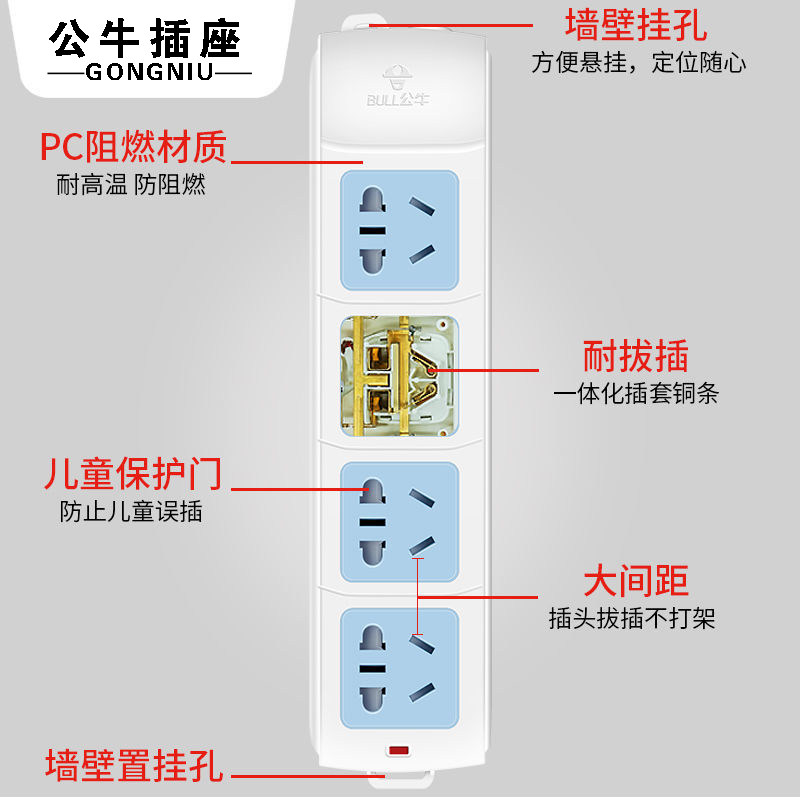 公牛插座
—GONGNIU—

墙壁挂孔
方便悬挂，定位随心

BULL公牛

PC阻燃材质
耐高温 防阻燃

耐拔插
一体化插套铜条

儿童保护门
防止儿童误插

大间距
插头拔插不打架

墙壁置挂孔