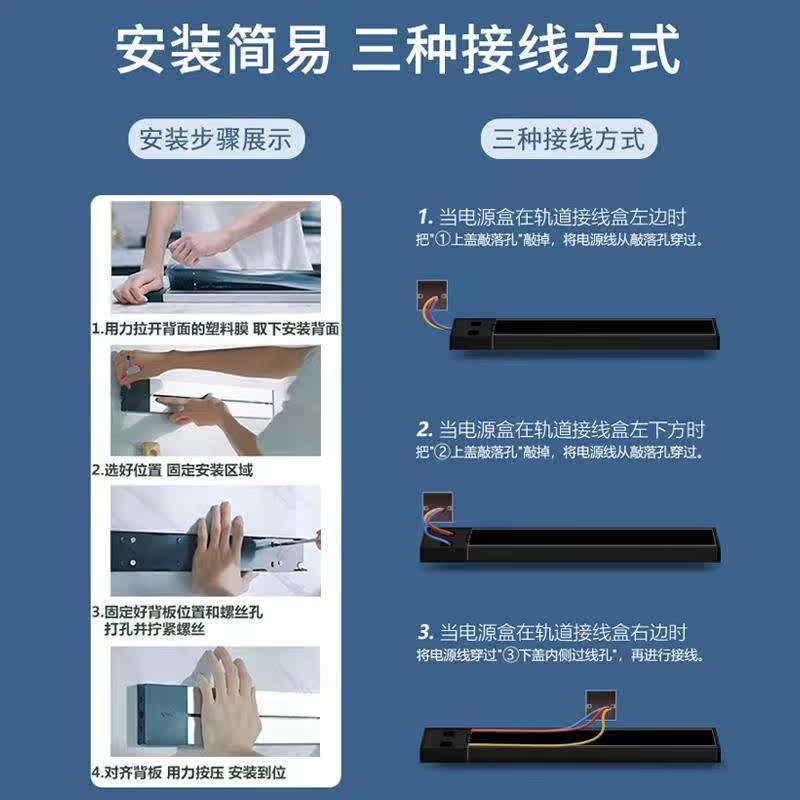 安装简易 三种接线方式

安装步骤展示

1.用力拉开背面的塑料膜 取下安装背面

2.选好位置 固定安装区域

3.固定好背板位置和螺丝孔 打孔并拧紧螺丝

4.对齐背板 用力按压 安装到位

三种接线方式

1. 当电源盒在轨道接线盒左边时
把"①上盖敲落孔"敲掉，将电源线从敲落孔穿过。

2. 当电源盒在轨道接线盒左下方时
把"②上盖敲落孔"敲掉，将电源线从敲落孔穿过。

3. 当电源盒在轨道接线盒右边时
将电源线穿过"③下盖内侧过线孔"，再进行接线。