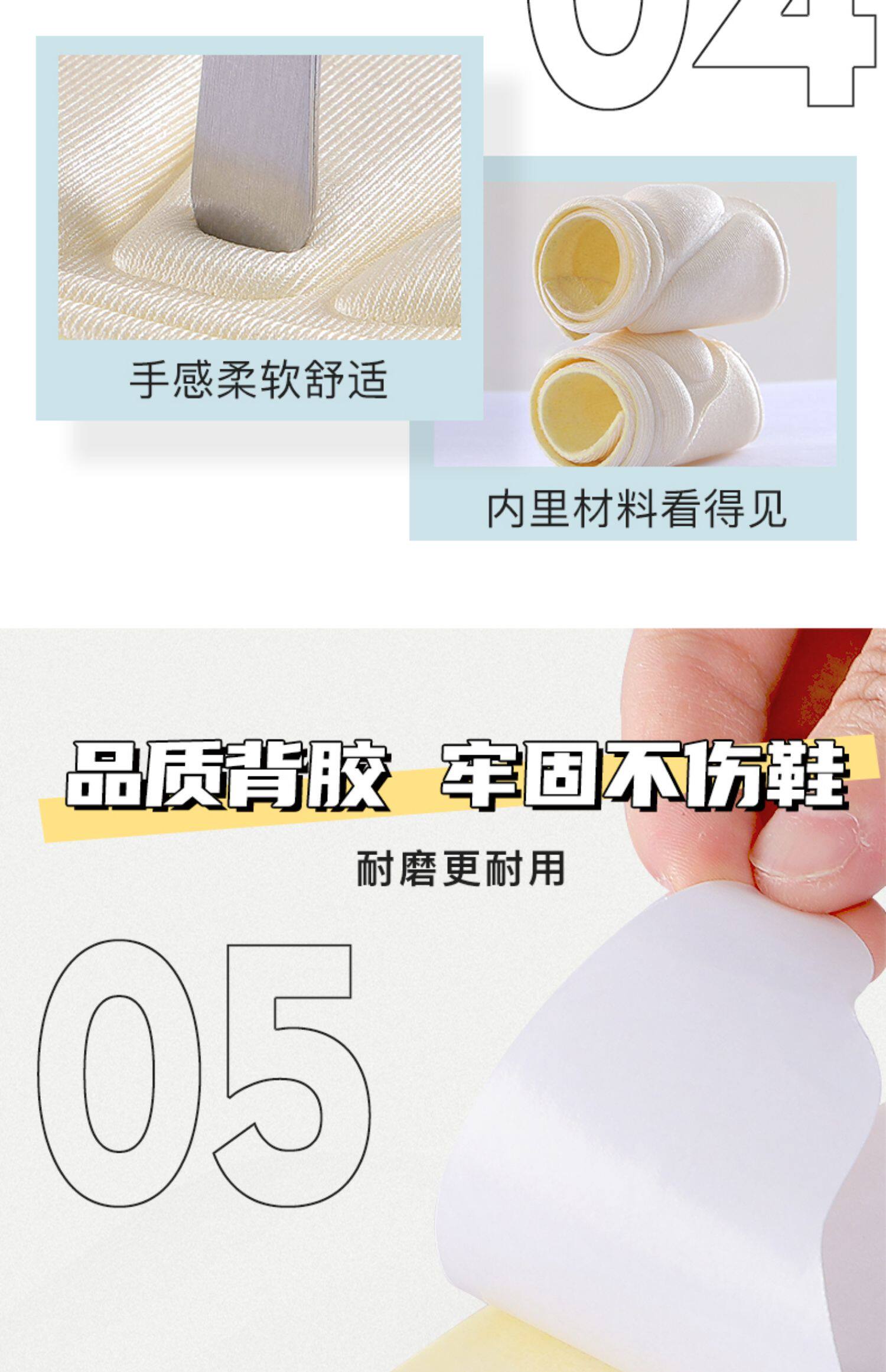 04

手感柔软舒适

内里材料看得见

品质背胶 牢固不伤鞋

耐磨更耐用

05