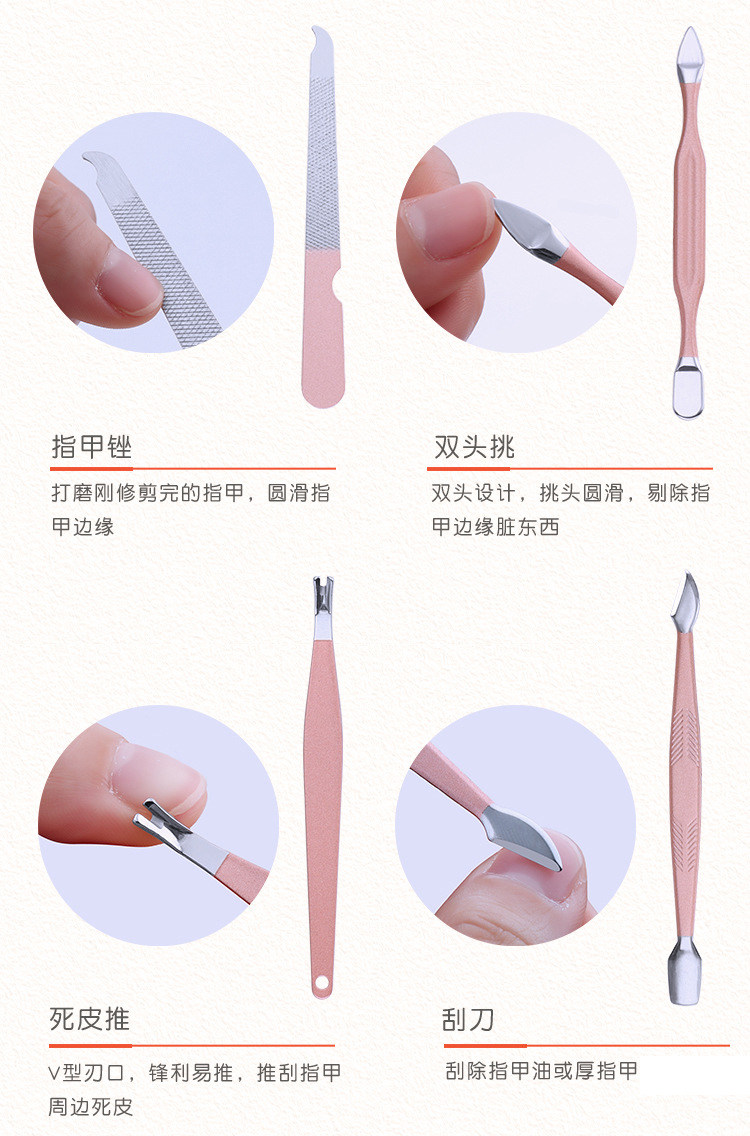 指甲锉

打磨刚修剪完的指甲，圆滑指甲边缘

双头挑

双头设计，挑头圆滑，剔除指甲边缘脏东西

死皮推

V型刃口，锋利易推，推刮指甲周边死皮

刮刀

刮除指甲油或厚指甲