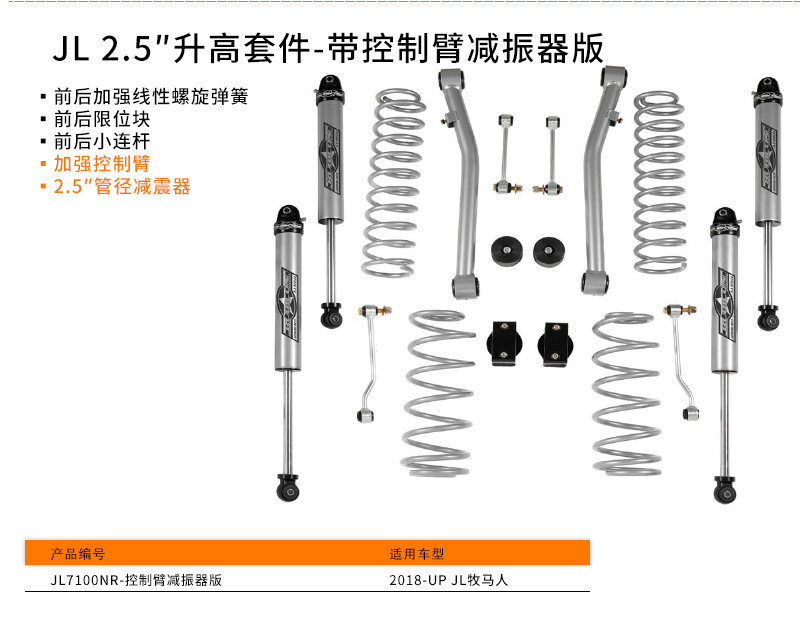 JL 2.5"升高套件-带控制臂减振器版

▪ 前后加强线性螺旋弹簧
▪ 前后限位块
▪ 前后小连杆
▪ 加强控制臂
▪ 2.5"管径减震器

| 产品编号 | 适用车型 |
|---|---|
| JL7100NR-控制臂减振器版 | 2018-UP JL牧马人 |