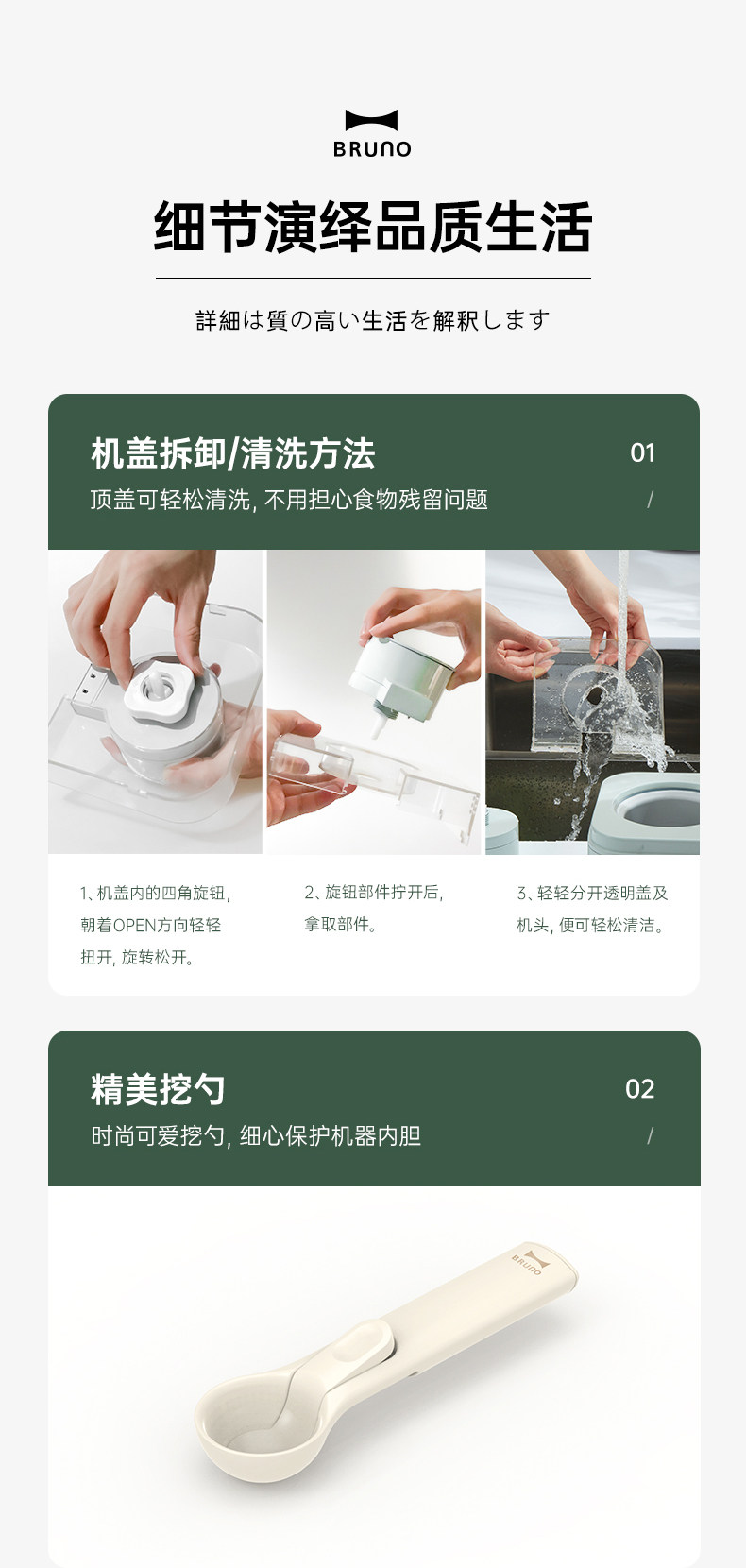 BRUNO

细节演绎品质生活

詳細は質の高い生活を解釈します

机盖拆卸/清洗方法

01

顶盖可轻松清洗, 不用担心食物残留问题

/

1、机盖内的四角旋钮, 朝着OPEN方向轻轻扭开, 旋转松开。

2、旋钮部件拧开后, 拿取部件。

3、轻轻分开透明盖及机头, 便可轻松清洁。

精美挖勺

02

时尚可爱挖勺, 细心保护机器内胆

/

BRUNO