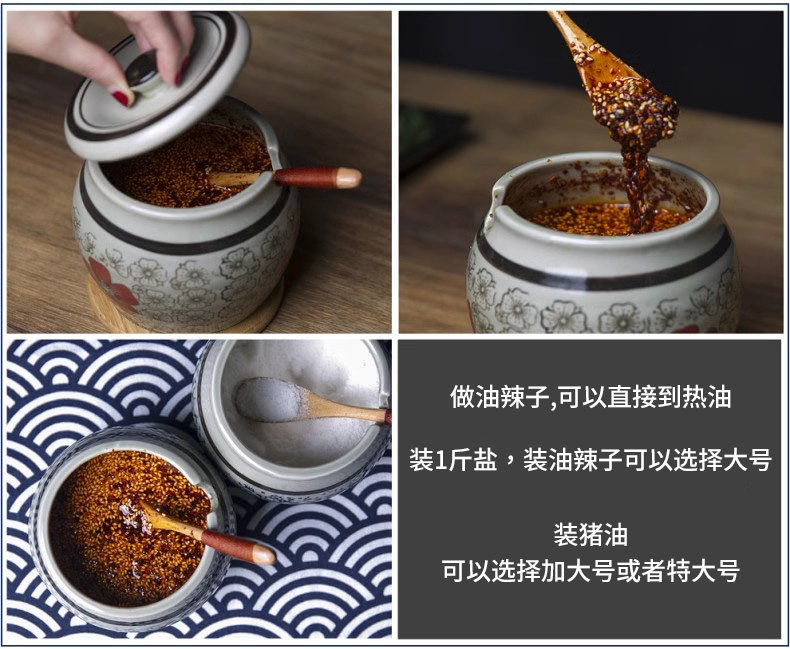 做油辣子,可以直接到热油

装1斤盐，装油辣子可以选择大号

装猪油
可以选择加大号或者特大号