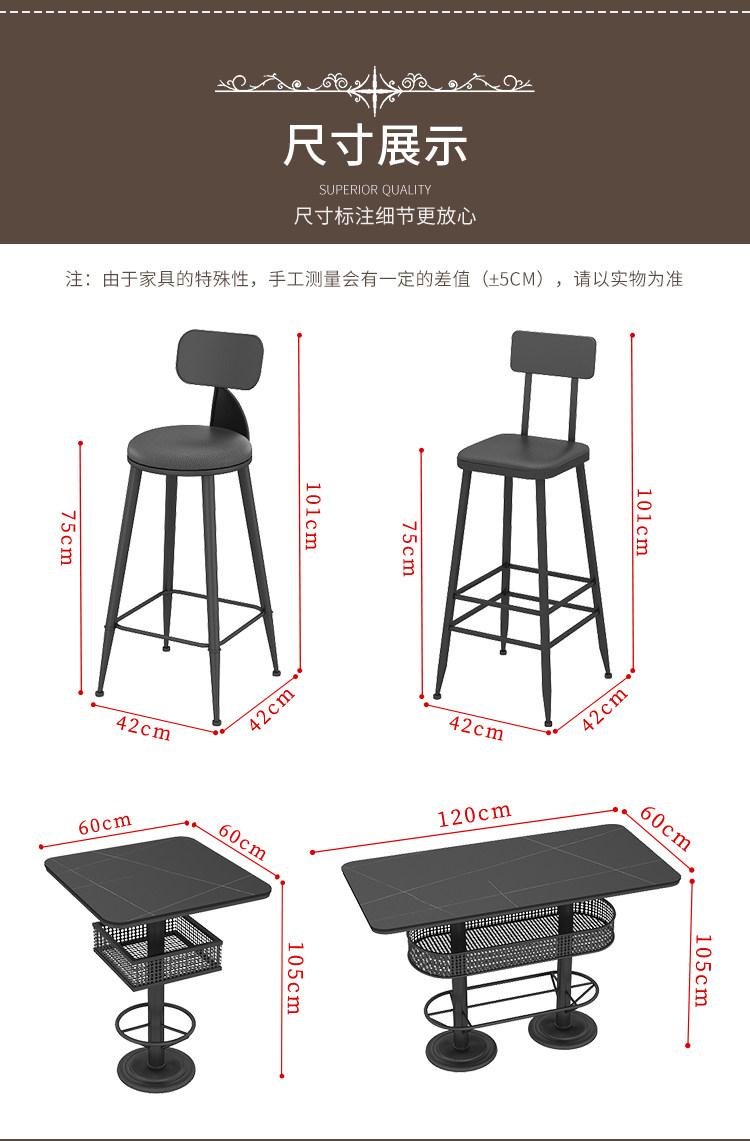 尺寸展示

SUPERIOR QUALITY

尺寸标注细节更放心

注：由于家具的特殊性，手工测量会有一定的差值（±5CM），请以实物为准

75cm
101cm
42cm
42cm

75cm
101cm
42cm
42cm

60cm
60cm
105cm

120cm
60cm
105cm