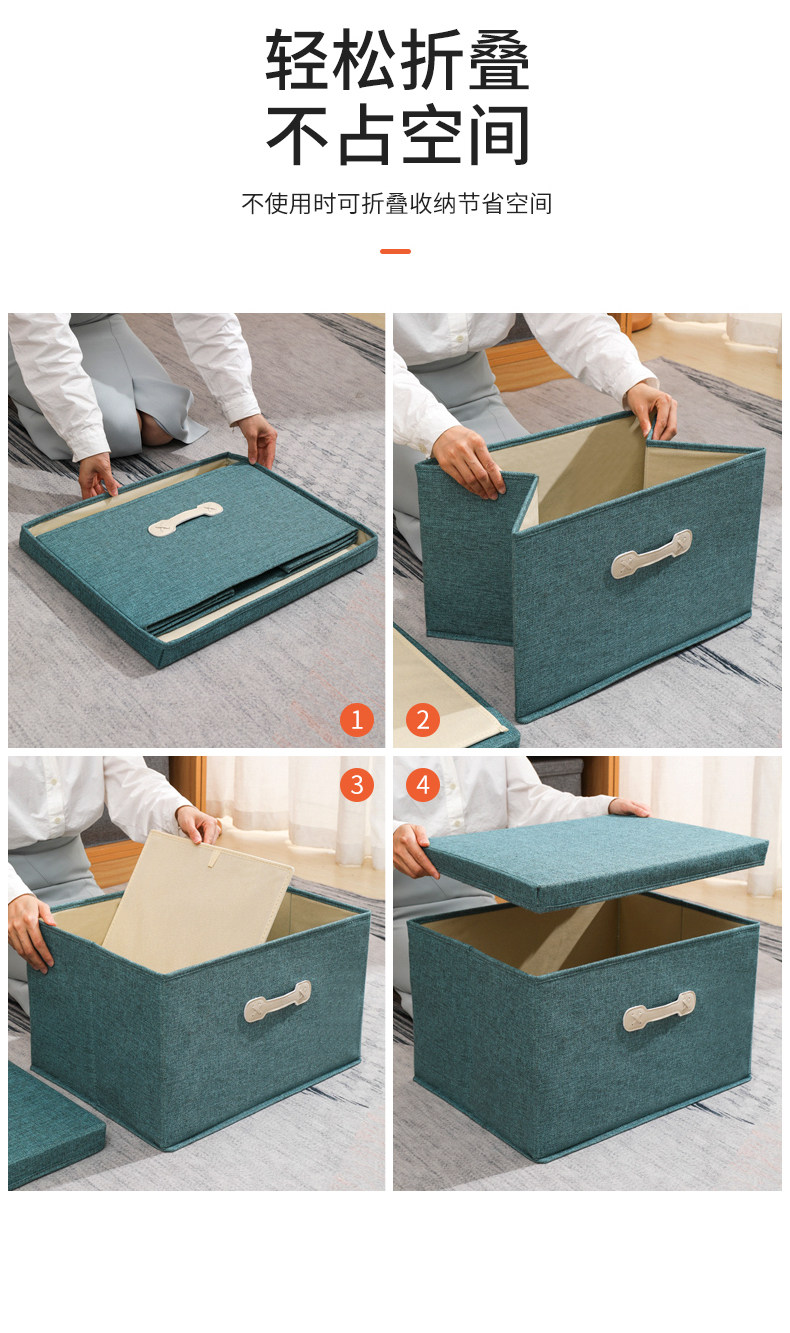 轻松折叠
不占空间

不使用时可折叠收纳节省空间

1

2

3

4