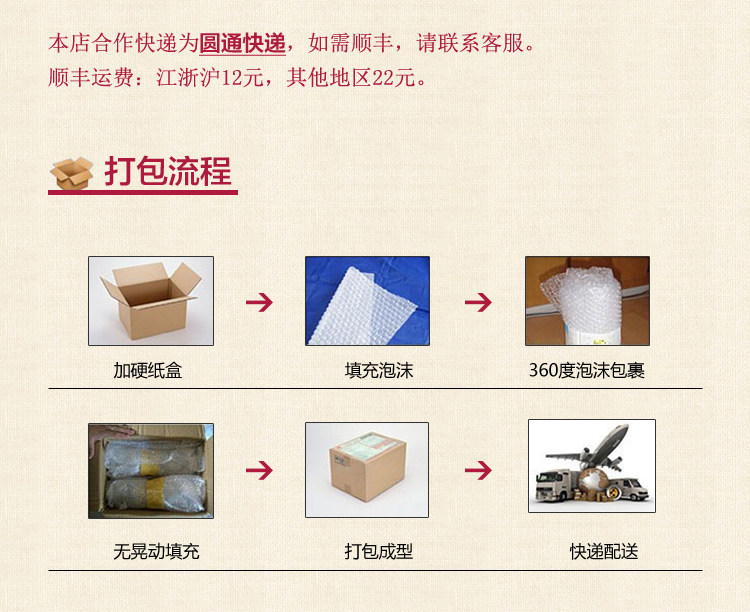 本店合作快递为圆通快递，如需顺丰，请联系客服。
顺丰运费：江浙沪12元，其他地区22元。

打包流程

加硬纸盒

填充泡沫

360度泡沫包裹

无晃动填充

打包成型

快递配送