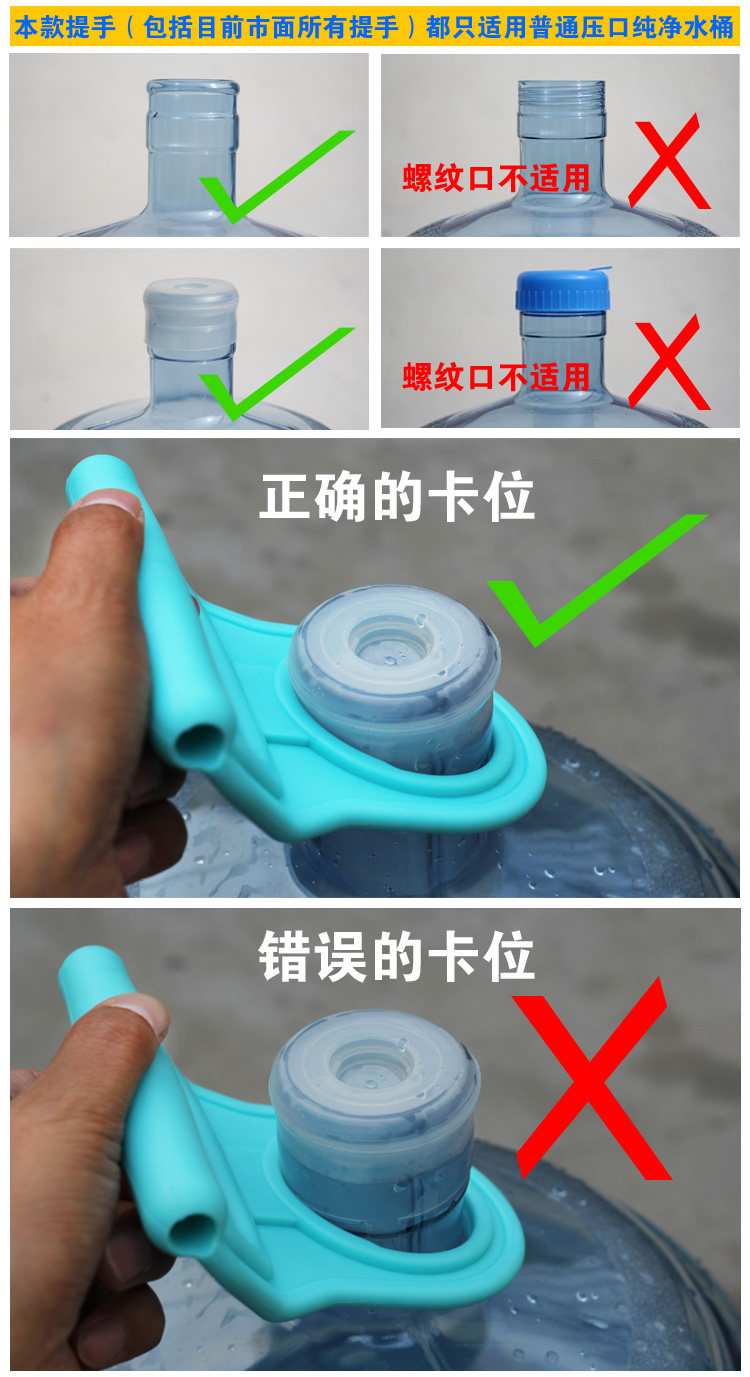 本款提手（包括目前市面所有提手）都只适用普通压口纯净水桶

螺纹口不适用

螺纹口不适用

正确的卡位

错误的卡位