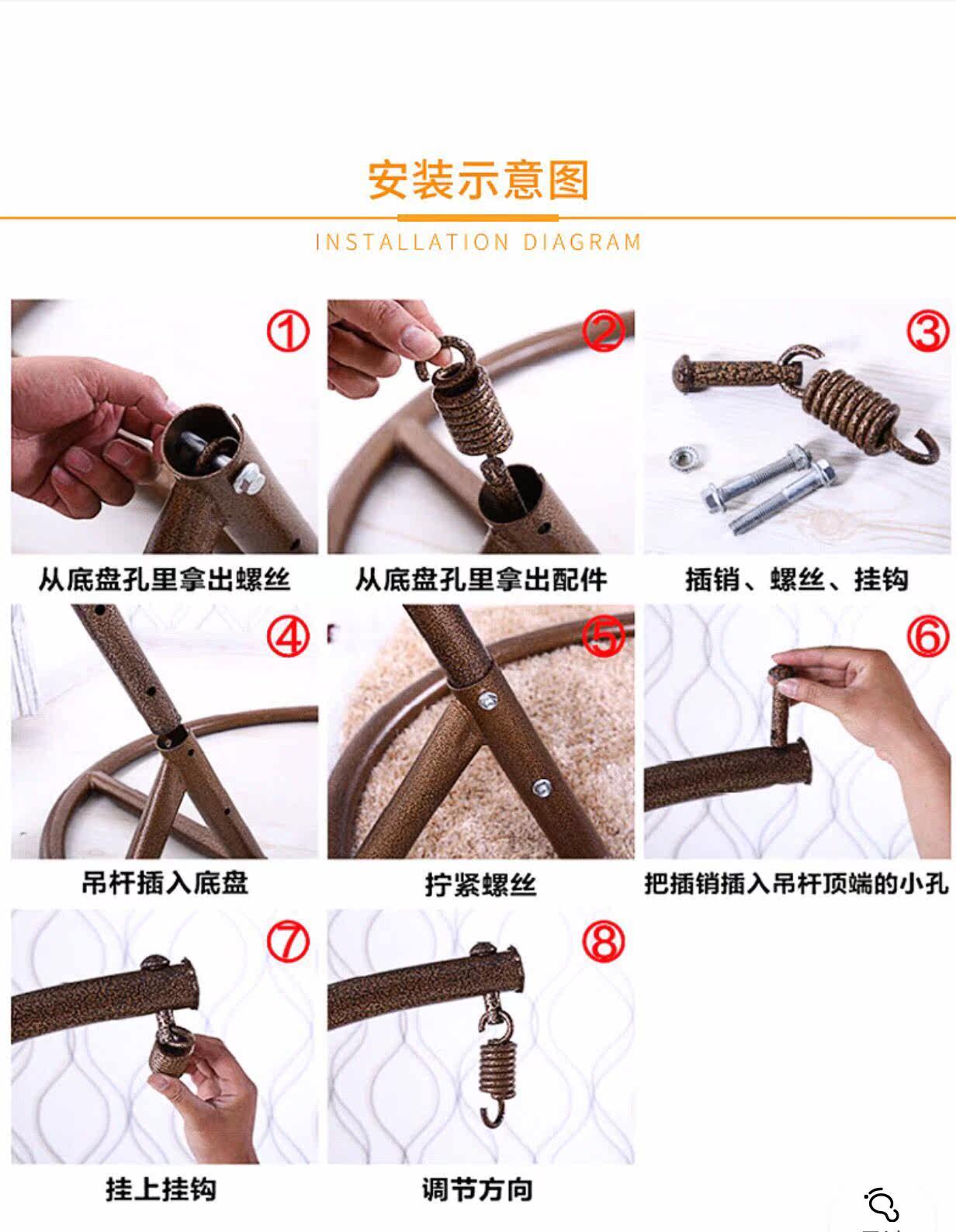 安装示意图

INSTALLATION DIAGRAM

①

从底盘孔里拿出螺丝

②

从底盘孔里拿出配件

③

插销、螺丝、挂钩

④

吊杆插入底盘

⑤

拧紧螺丝

⑥

把插销插入吊杆顶端的小孔

⑦

挂上挂钩

⑧

调节方向