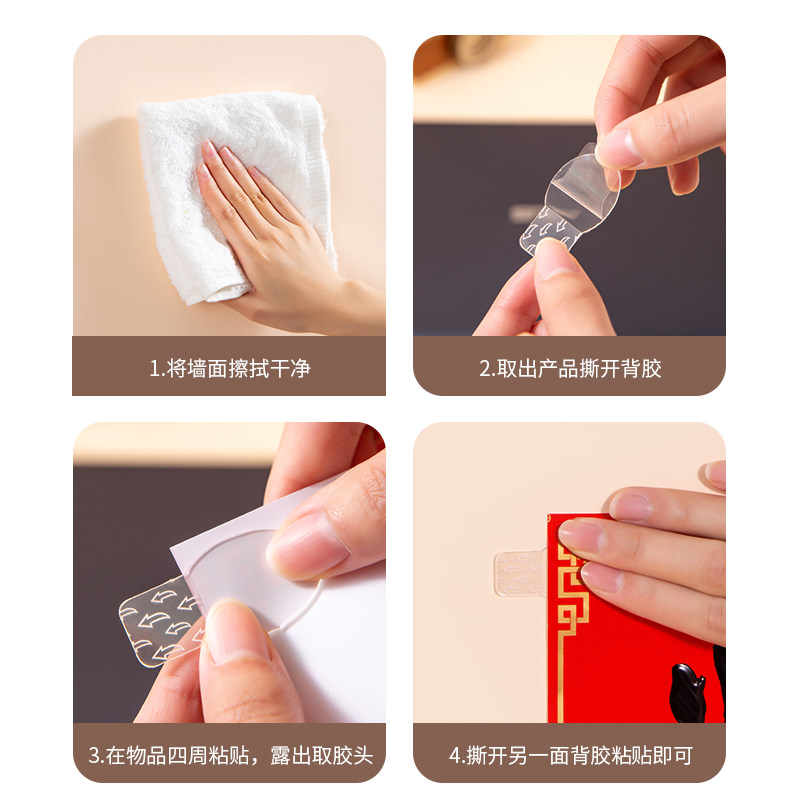 1.将墙面擦拭干净

2.取出产品撕开背胶

3.在物品四周粘贴，露出取胶头

4.撕开另一面背胶粘贴即可