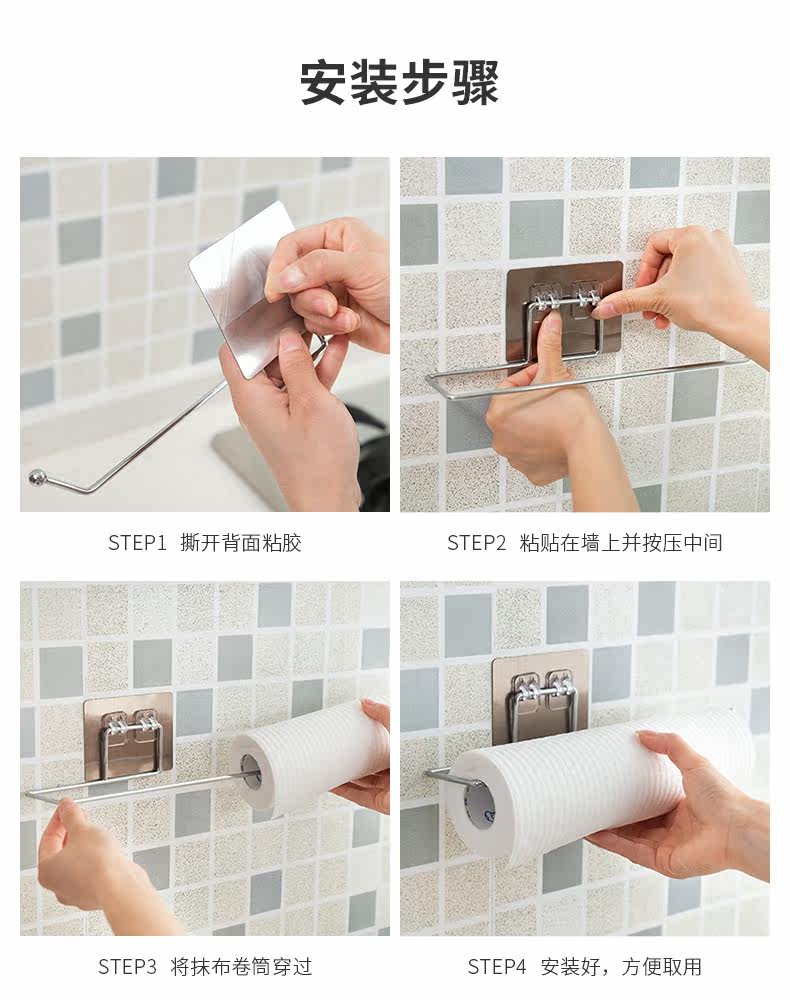 安装步骤

STEP1 撕开背面粘胶

STEP2 粘贴在墙上并按压中间

STEP3 将抹布卷筒穿过

STEP4 安装好，方便取用