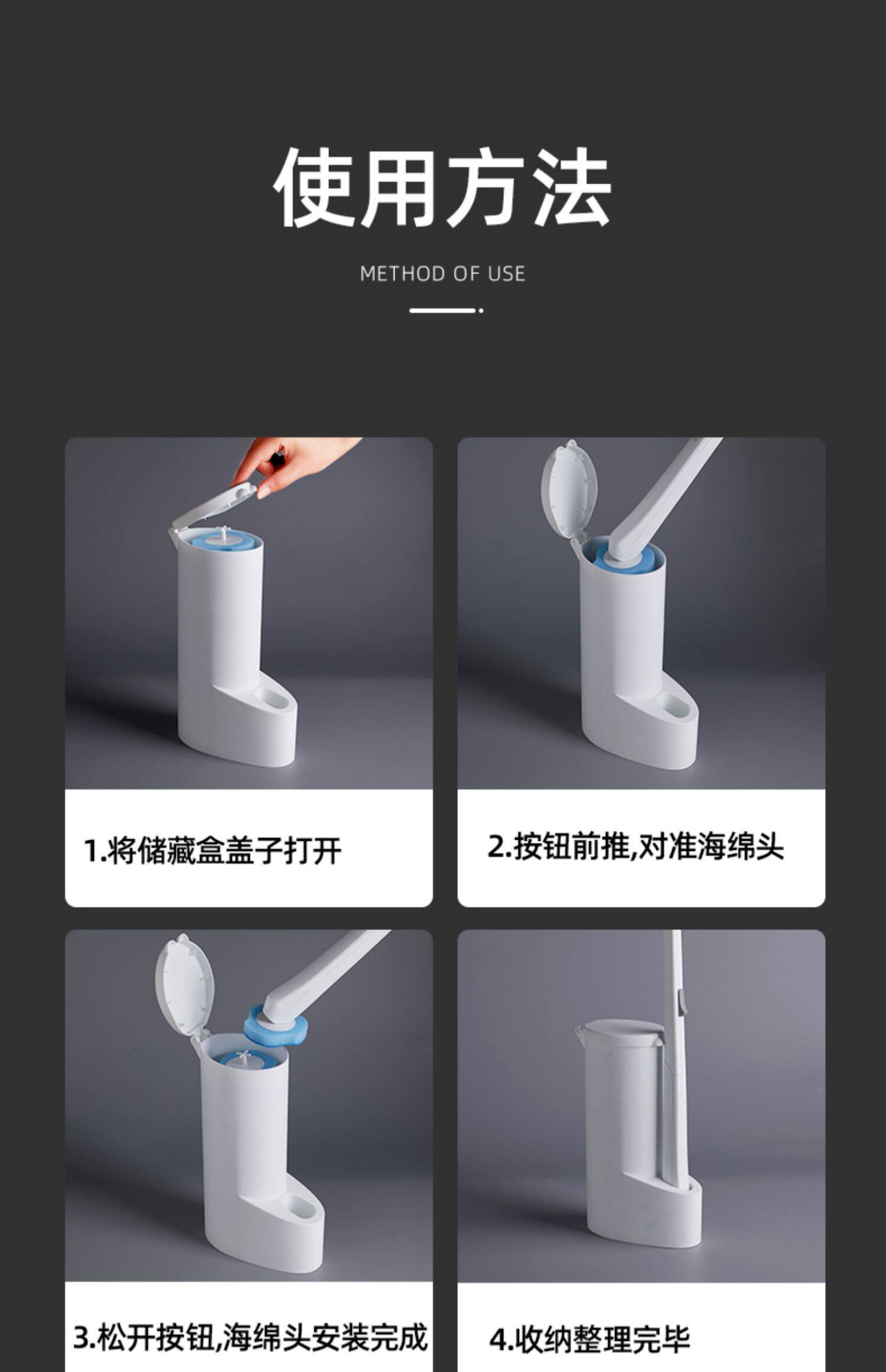 使用方法

METHOD OF USE

1.将储藏盒盖子打开

2.按钮前推,对准海绵头

3.松开按钮,海绵头安装完成

4.收纳整理完毕