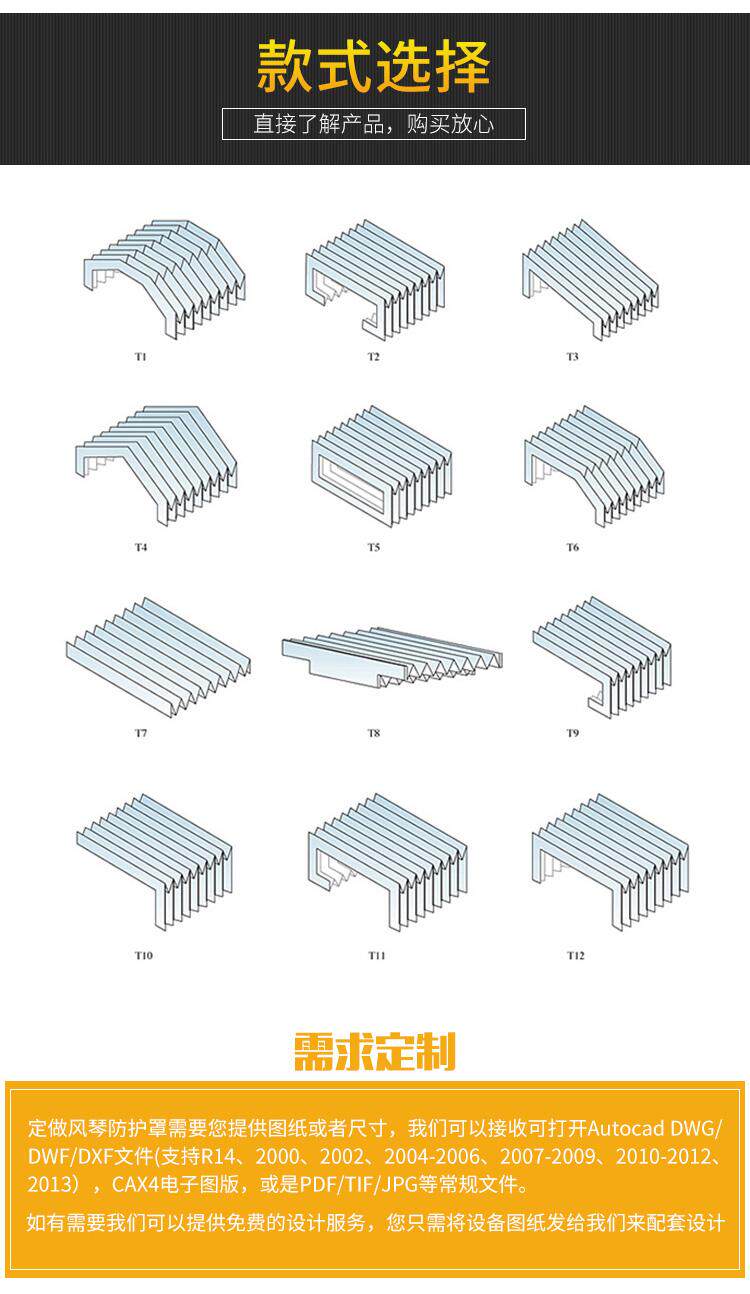 款式选择

直接了解产品，购买放心

T1

T2

T3

T4

T5

T6

T7

T8

T9

T10

T11

T12

需求定制

定做风琴防护罩需要您提供图纸或者尺寸，我们可以接收可打开Autocad DWG/DWF/DXF文件(支持R14、2000、2002、2004-2006、2007-2009、2010-2012、2013），CAX4电子图版，或是PDF/TIF/JPG等常规文件。

如有需要我们可以提供免费的设计服务，您只需将设备图纸发给我们来配套设计