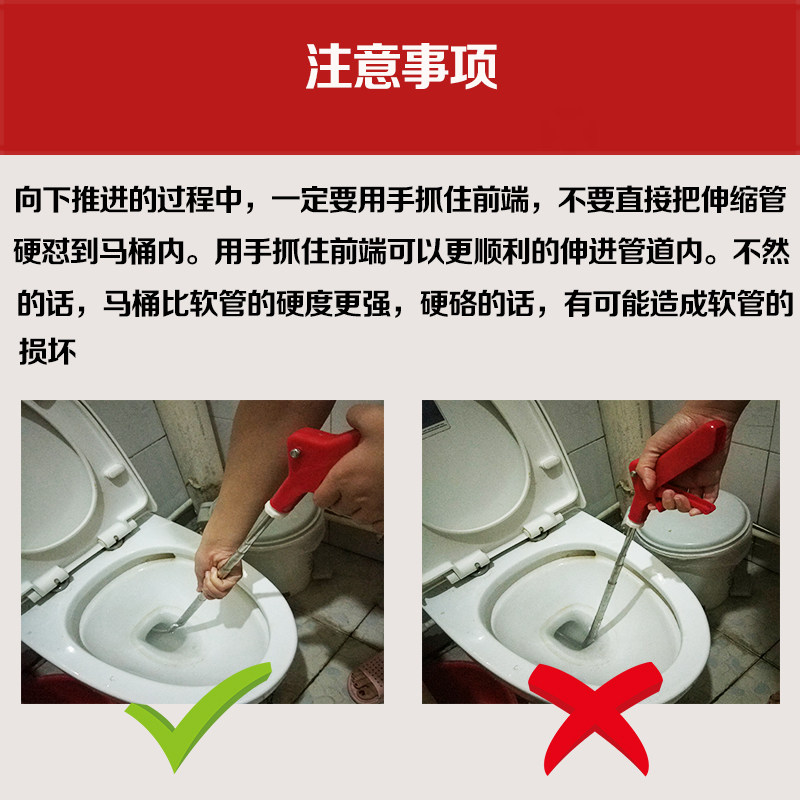 注意事项

向下推进的过程中，一定要用手抓住前端，不要直接把伸缩管硬怼到马桶内。用手抓住前端可以更顺利的伸进管道内。不然的话，马桶比软管的硬度更强，硬硌的话，有可能造成软管的损坏