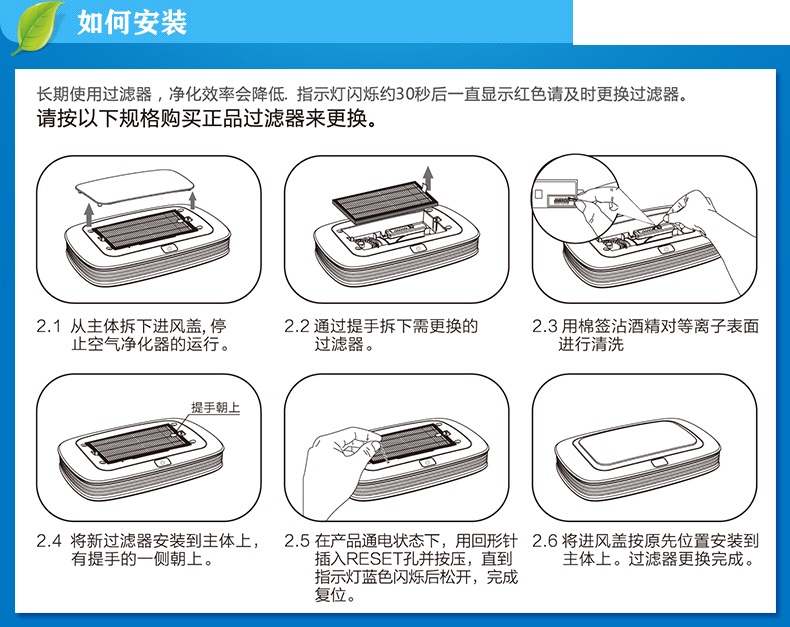 如何安装

长期使用过滤器，净化效率会降低. 指示灯闪烁约30秒后一直显示红色请及时更换过滤器。

请按以下规格购买正品过滤器来更换。

2.1 从主体拆下进风盖, 停止空气净化器的运行。

2.2 通过提手拆下需更换的过滤器。

2.3 用棉签沾酒精对等离子表面进行清洗

提手朝上

2.4 将新过滤器安装到主体上，有提手的一侧朝上。

2.5 在产品通电状态下，用回形针插入RESET孔并按压，直到指示灯蓝色闪烁后松开，完成复位。

2.6 将进风盖按原先位置安装到主体上。过滤器更换完成。