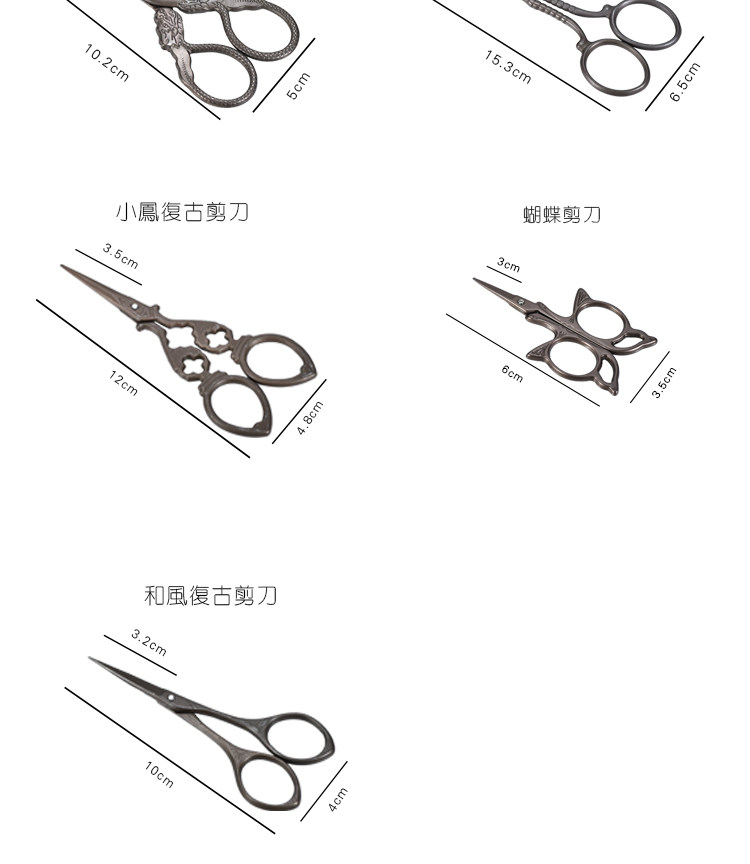 10.2cm

5cm

15.3cm

6.5cm

小鳳復古剪刀

3.5cm

12cm

4.8cm

蝴蝶剪刀

3cm

6cm

3.5cm

和風復古剪刀

3.2cm

10cm

4cm