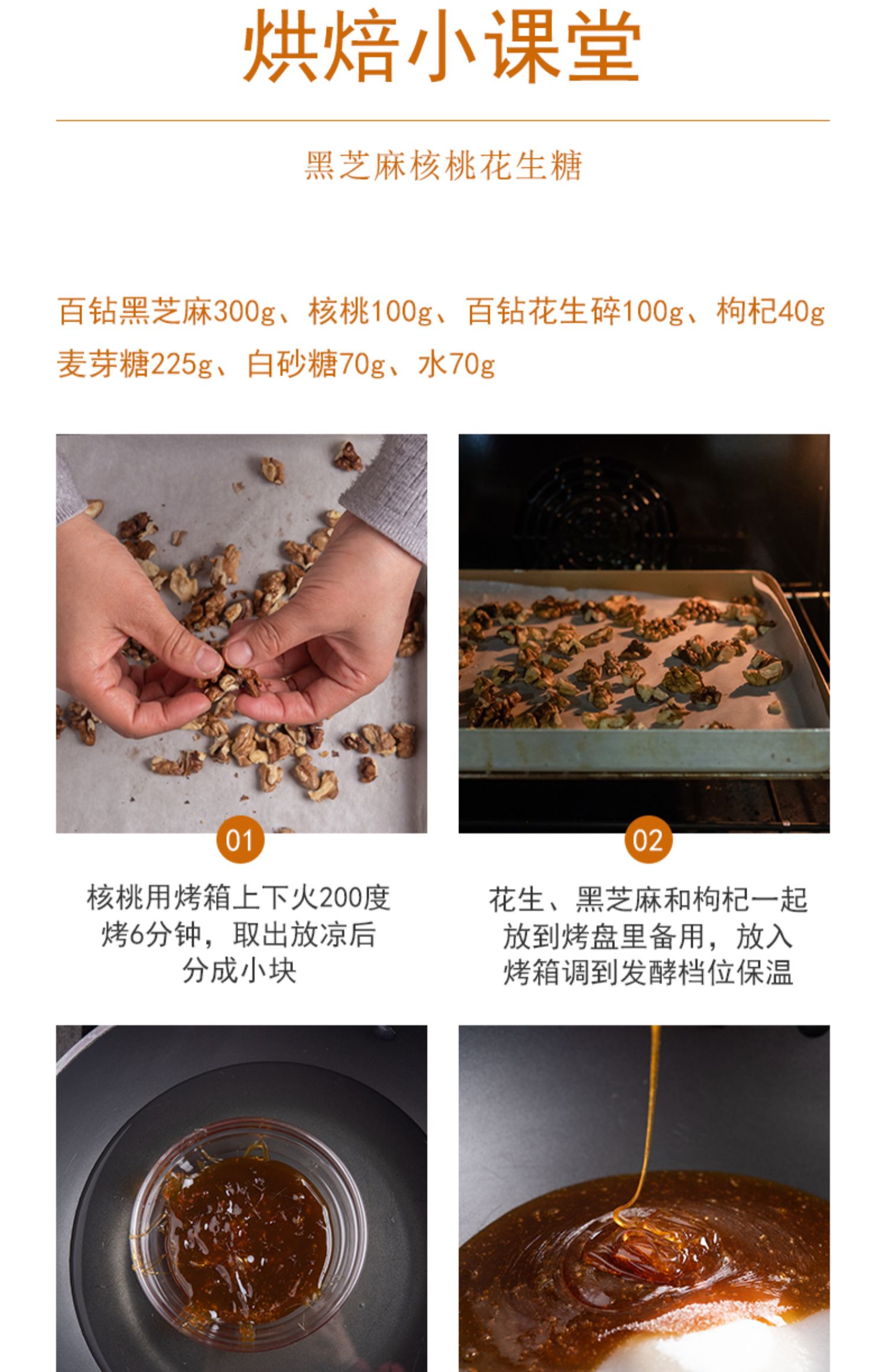 烘焙小课堂

黑芝麻核桃花生糖

百钻黑芝麻300g、核桃100g、百钻花生碎100g、枸杞40g
麦芽糖225g、白砂糖70g、水70g

01

核桃用烤箱上下火200度烤6分钟，取出放凉后分成小块

02

花生、黑芝麻和枸杞一起放到烤盘里备用，放入烤箱调到发酵档位保温