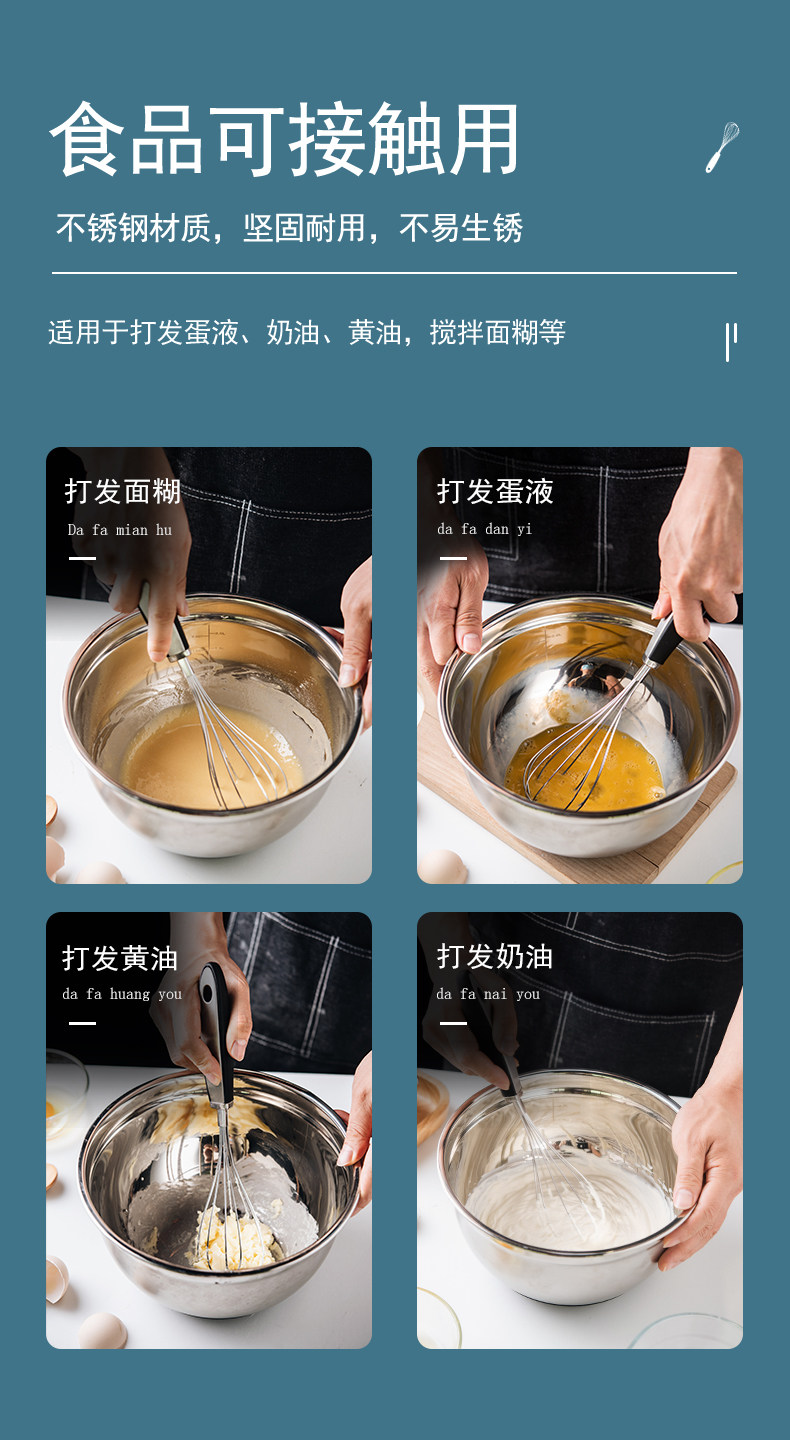 食品可接触用

不锈钢材质，坚固耐用，不易生锈

适用于打发蛋液、奶油、黄油，搅拌面糊等

打发面糊
Da fa mian hu

打发蛋液
da fa dan yi

打发黄油
da fa huang you

打发奶油
da fa nai you