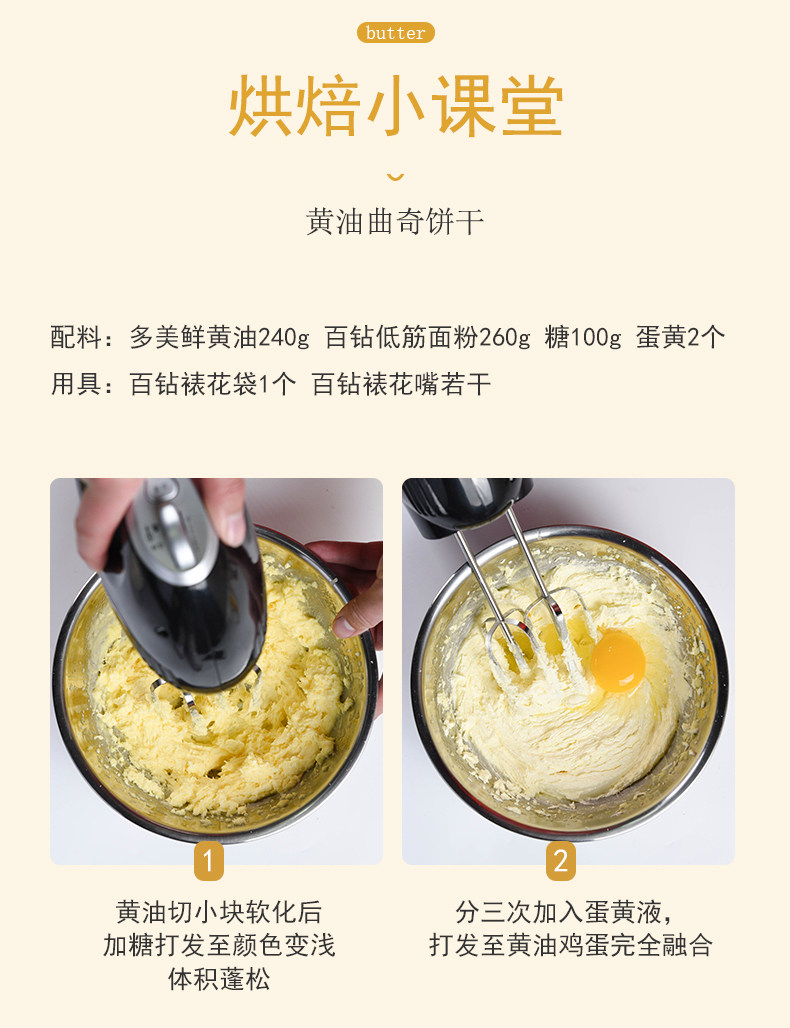 butter

烘焙小课堂

黄油曲奇饼干

配料：多美鲜黄油240g 百钻低筋面粉260g 糖100g 蛋黄2个
用具：百钻裱花袋1个 百钻裱花嘴若干

1

黄油切小块软化后
加糖打发至颜色变浅
体积蓬松

2

分三次加入蛋黄液，
打发至黄油鸡蛋完全融合