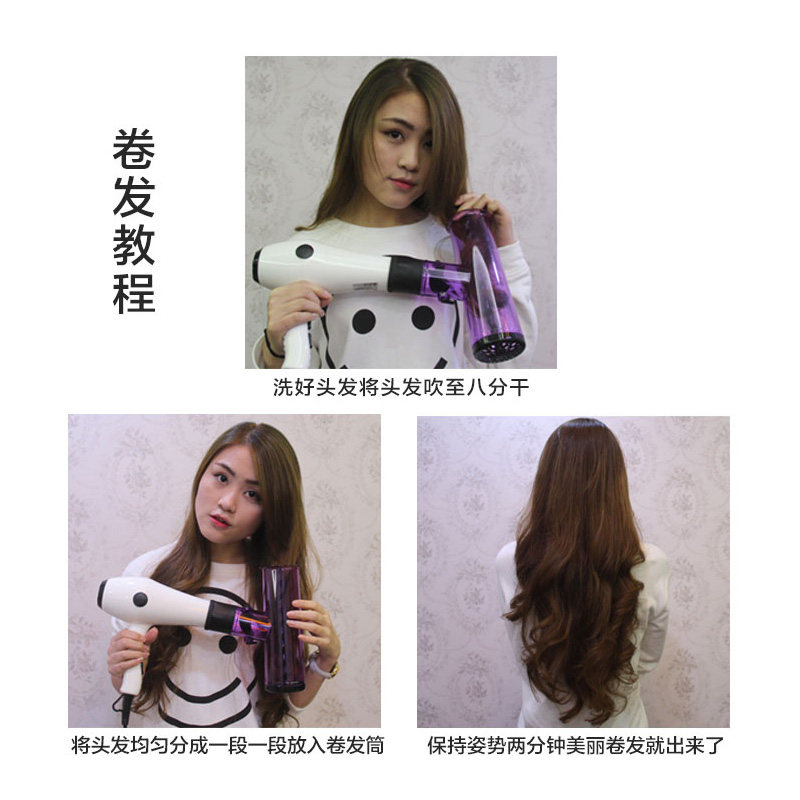 卷发教程

洗好头发将头发吹至八分干

将头发均匀分成一段一段放入卷发筒

保持姿势两分钟美丽卷发就出来了