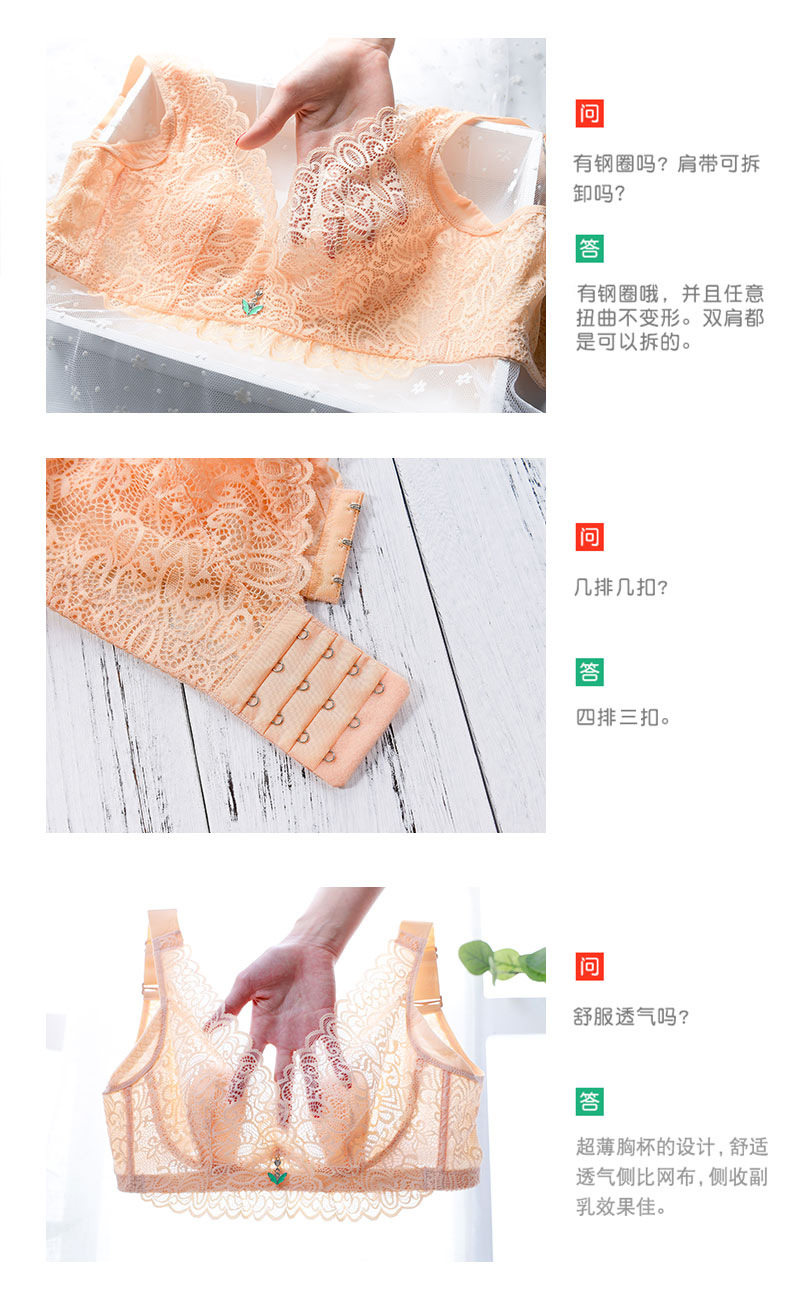 问

有钢圈吗？肩带可拆卸吗？

答

有钢圈哦，并且任意扭曲不变形。双肩都是可以拆的。

问

几排几扣？

答

四排三扣。

问

舒服透气吗？

答

超薄胸杯的设计，舒适透气侧比网布，侧收副乳效果佳。