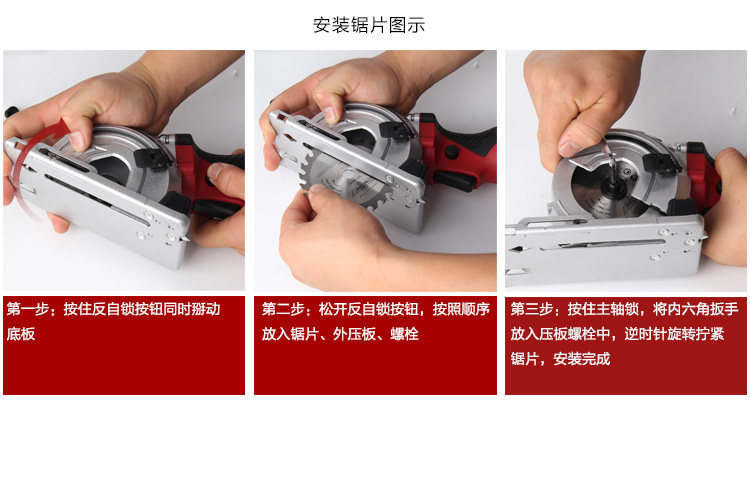 安装锯片图示

第一步：按住反自锁按钮同时掰动底板

第二步：松开反自锁按钮，按照顺序放入锯片、外压板、螺栓

第三步：按住主轴锁，将内六角扳手放入压板螺栓中，逆时针旋转拧紧锯片，安装完成